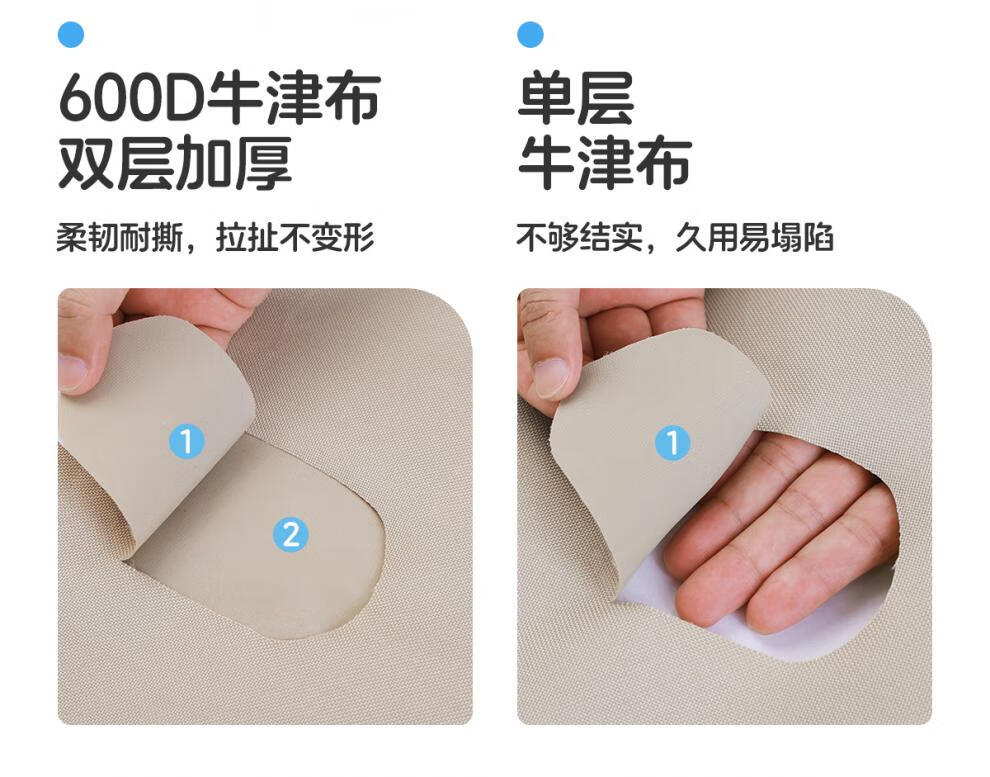 600D牛津布
双层加厚

柔韧耐撕，拉扯不变形

1

2

单层
牛津布

不够结实，久用易塌陷

1