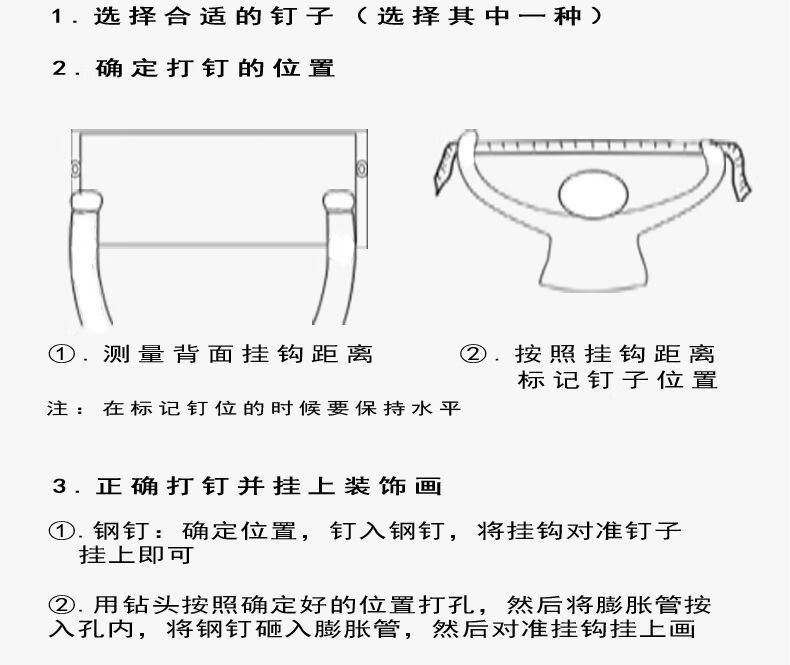 1. 选择合适的钉子（选择其中一种）

2. 确定打钉的位置

①. 测量背面挂钩距离

②. 按照挂钩距离标记钉子位置

注：在标记钉位的时候要保持水平

3. 正确打钉并挂上装饰画

①. 钢钉：确定位置，钉入钢钉，将挂钩对准钉子挂上即可

②. 用钻头按照确定好的位置打孔，然后将膨胀管按入孔内，将钢钉砸入膨胀管，然后对准挂钩挂上画