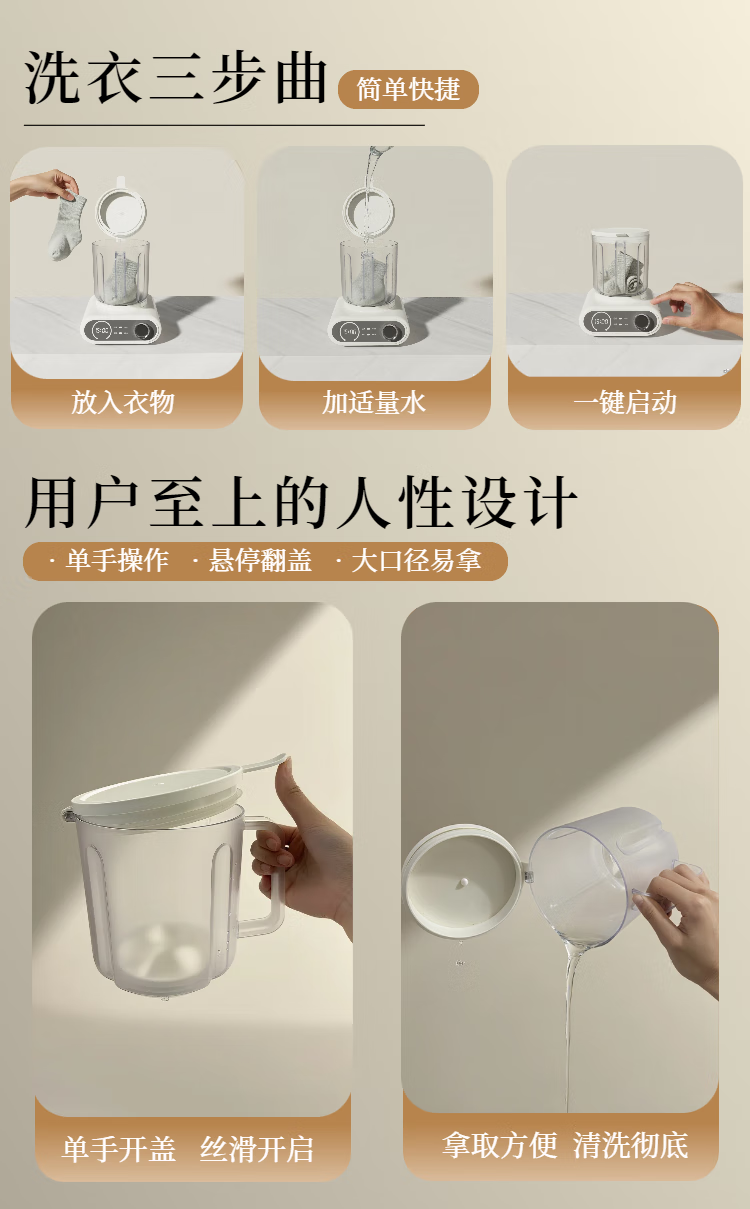 洗衣三步曲 简单快捷

放入衣物

加适量水

一键启动

用户至上的人性设计

· 单手操作 · 悬停翻盖 · 大口径易拿

单手开盖 丝滑开启

拿取方便 清洗彻底