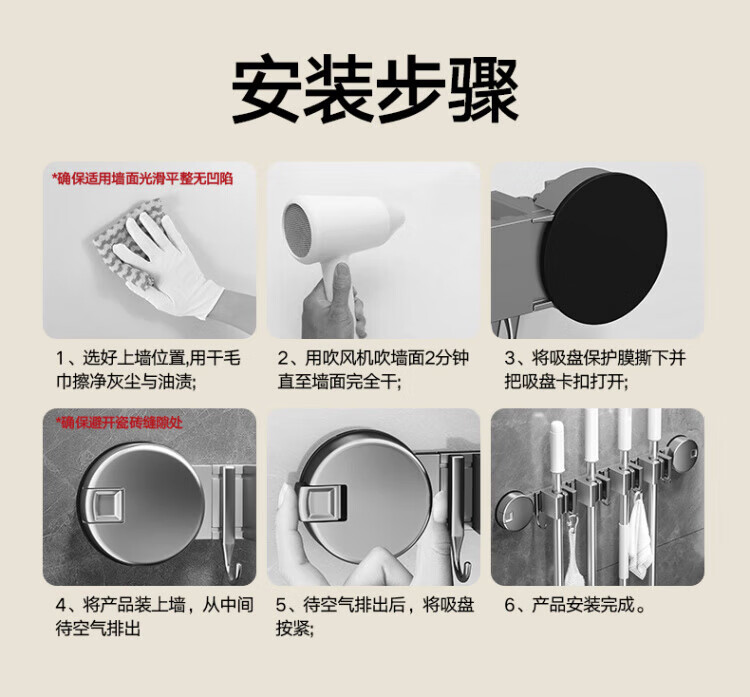 安装步骤

*确保适用墙面光滑平整无凹陷

1、选好上墙位置,用干毛巾擦净灰尘与油渍;

2、用吹风机吹墙面2分钟直至墙面完全干;

3、将吸盘保护膜撕下并把吸盘卡扣打开;

*确保避开瓷砖缝隙处

4、将产品装上墙，从中间待空气排出

5、待空气排出后，将吸盘按紧;

6、产品安装完成。