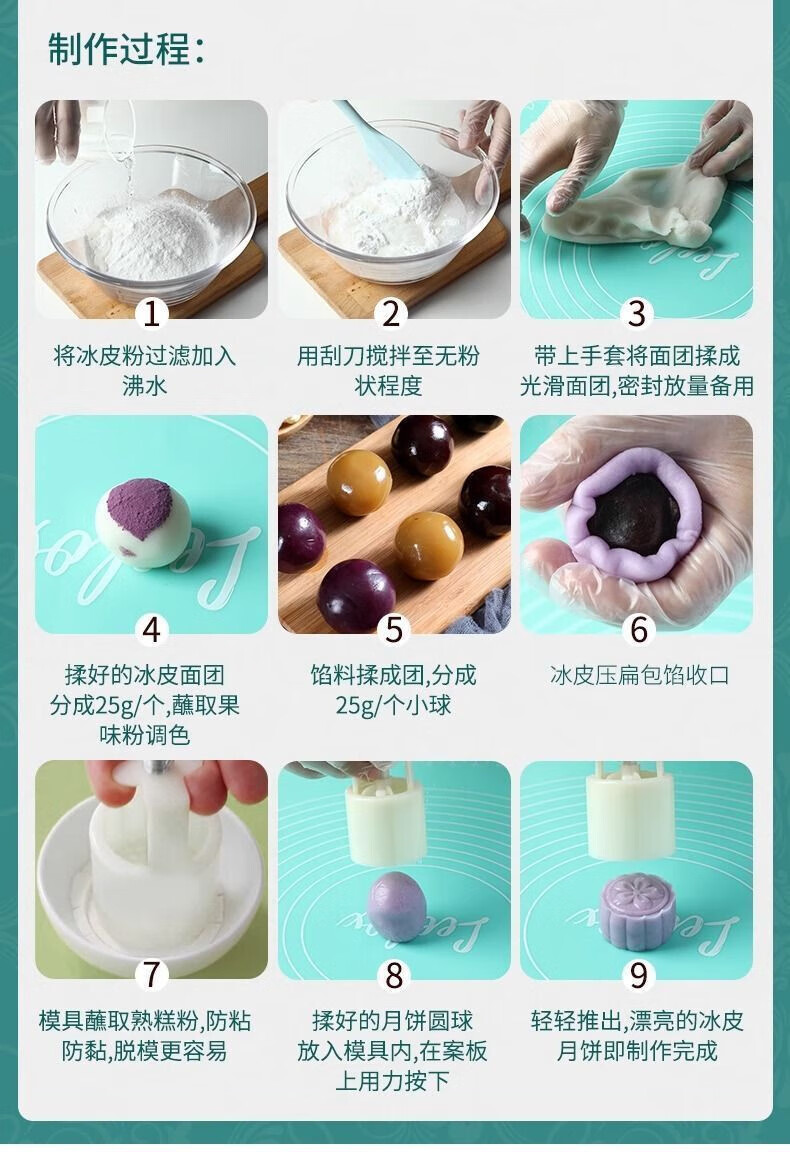 制作过程:

1
将冰皮粉过滤加入沸水

2
用刮刀搅拌至无粉状程度

3
带上手套将面团揉成光滑面团,密封放量备用

4
揉好的冰皮面团分成25g/个,蘸取果味粉调色

5
馅料揉成团,分成25g/个小球

6
冰皮压扁包馅收口

7
模具蘸取熟糕粉,防粘防黏,脱模更容易

8
揉好的月饼圆球放入模具内,在案板上用力按下

9
轻轻推出,漂亮的冰皮月饼即制作完成