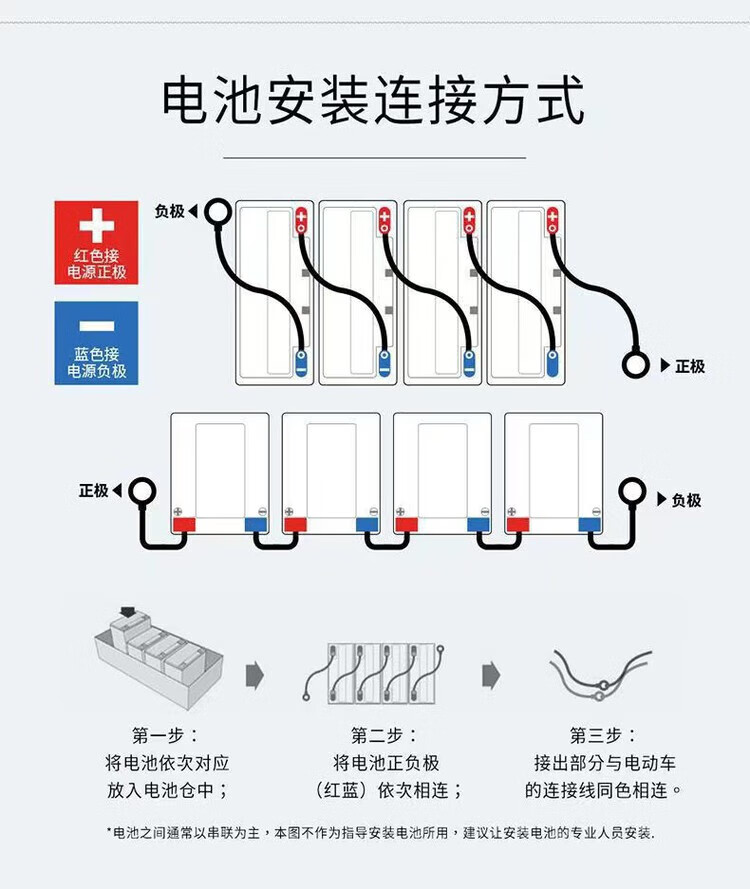 电池安装连接方式

红色接
电源正极

蓝色接
电源负极

负极

正极

正极

负极

第一步：
将电池依次对应
放入电池仓中；

第二步：
将电池正负极
（红蓝）依次相连；

第三步：
接出部分与电动车
的连接线同色相连。

*电池之间通常以串联为主，本图不作为指导安装电池所用，建议让安装电池的专业人员安装.