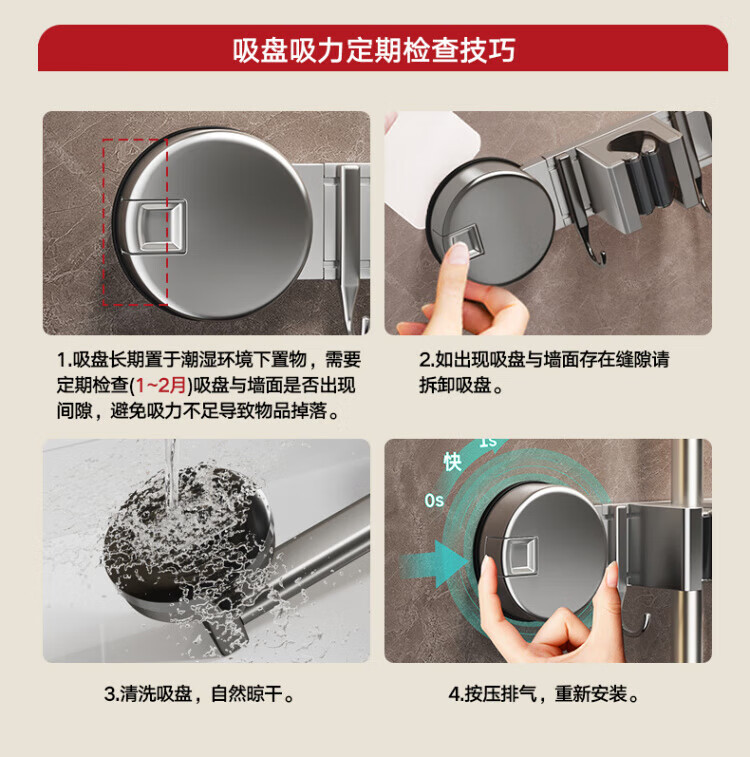 吸盘吸力定期检查技巧

1.吸盘长期置于潮湿环境下置物，需要定期检查(1~2月)吸盘与墙面是否出现间隙，避免吸力不足导致物品掉落。

2.如出现吸盘与墙面存在缝隙请拆卸吸盘。

3.清洗吸盘，自然晾干。

1s
快
0s

4.按压排气，重新安装。