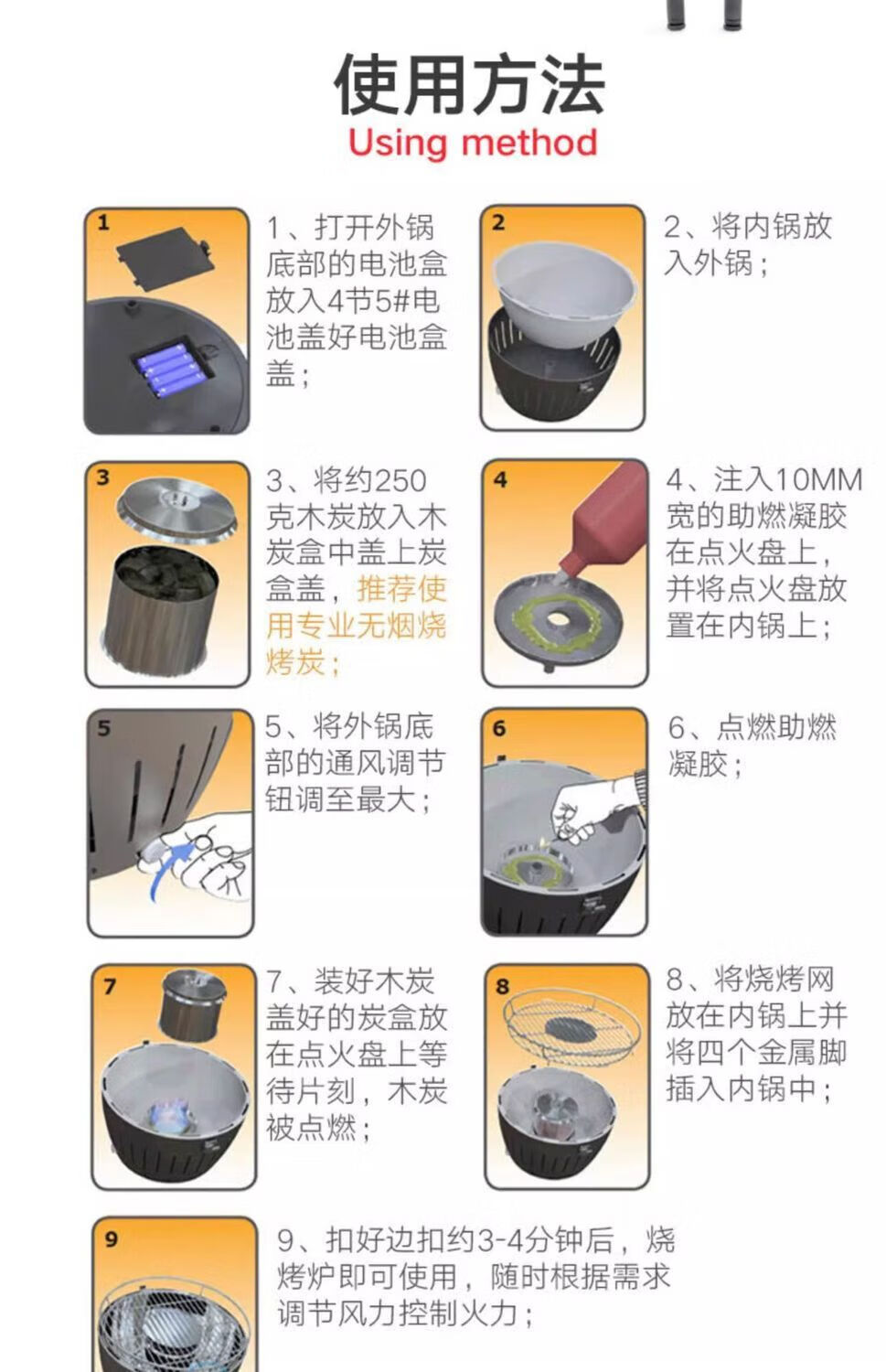 使用方法
Using method

1

1、打开外锅底部的电池盒放入4节5#电池盖好电池盒盖；

2

2、将内锅放入外锅；

3

3、将约250克木炭放入木炭盒中盖上炭盒盖，推荐使用专业无烟烧烤炭；

4

4、注入10MM宽的助燃凝胶在点火盘上，并将点火盘放置在内锅上；

5

5、将外锅底部的通风调节钮调至最大；

6

6、点燃助燃凝胶；

7

7、装好木炭盖好的炭盒放在点火盘上等待片刻，木炭被点燃；

8

8、将烧烤网放在内锅上并将四个金属脚插入内锅中；

9

9、扣好边扣约3-4分钟后，烧烤炉即可使用，随时根据需求调节风力控制火力；