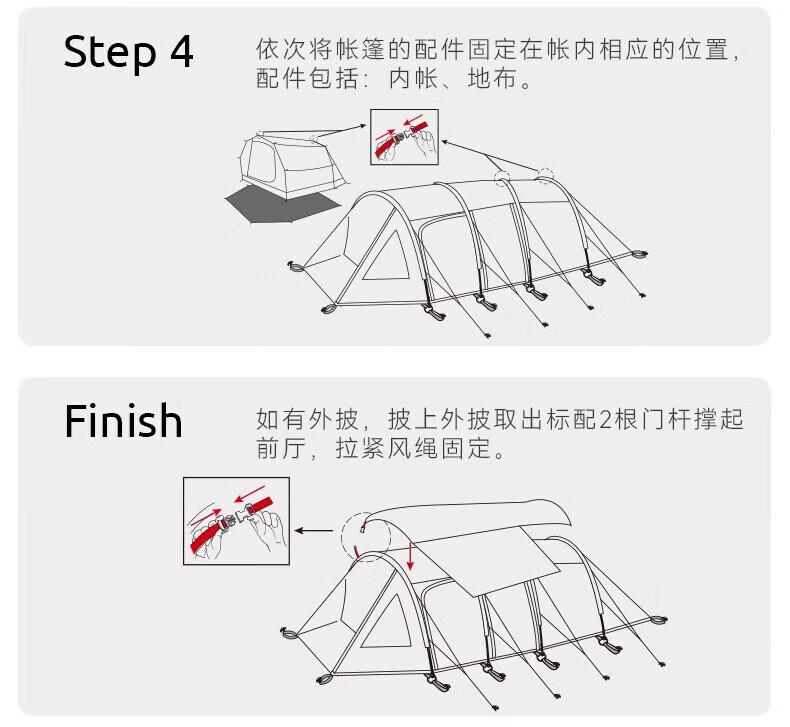 Step 4

依次将帐篷的配件固定在帐内相应的位置，配件包括：内帐、地布。

Finish

如有外披，披上外披取出标配2根门杆撑起前厅，拉紧风绳固定。