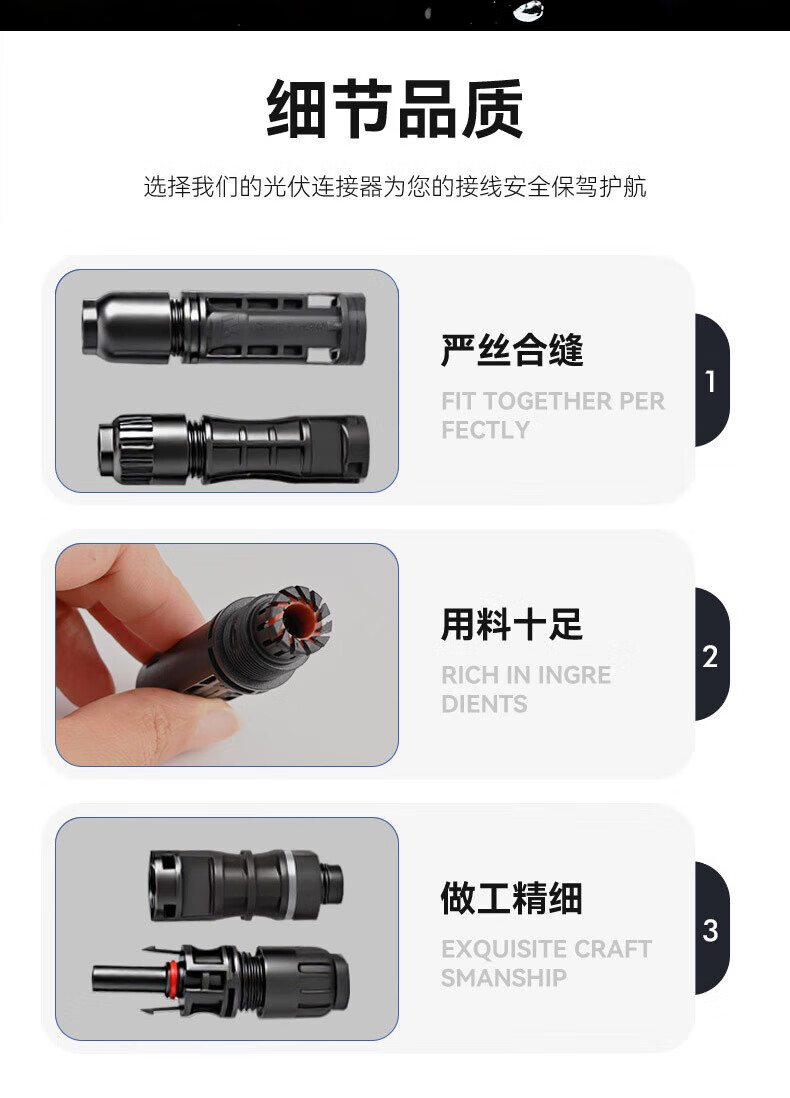 细节品质

选择我们的光伏连接器为您的接线安全保驾护航

严丝合缝

FIT TOGETHER PER FECTLY

1

用料十足

RICH IN INGRE DIENTS

2

做工精细

EXQUISITE CRAFT SMANSHIP

3