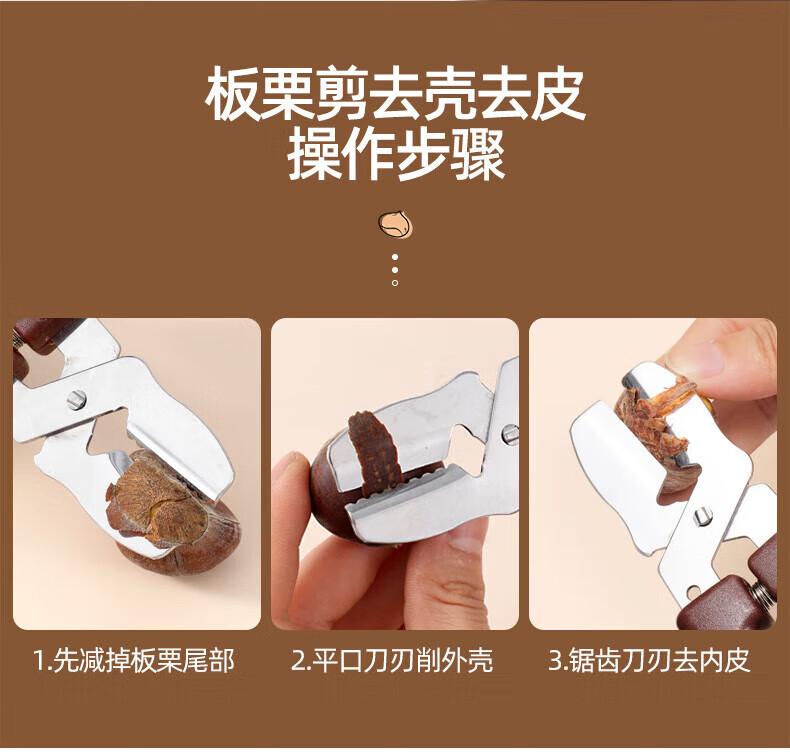 板栗剪去壳去皮
操作步骤

1.先减掉板栗尾部

2.平口刀刃削外壳

3.锯齿刀刃去内皮