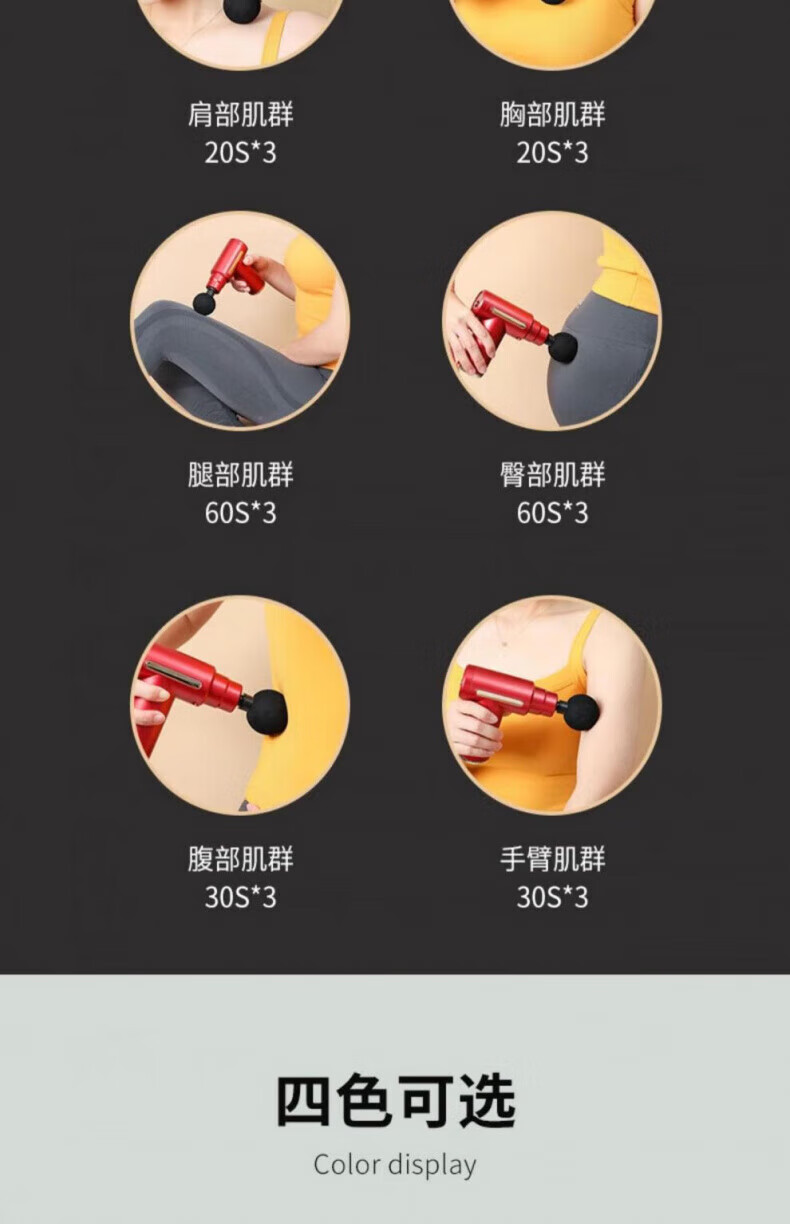 肩部肌群
20S*3

胸部肌群
20S*3

腿部肌群
60S*3

臀部肌群
60S*3

腹部肌群
30S*3

手臂肌群
30S*3

四色可选
Color display