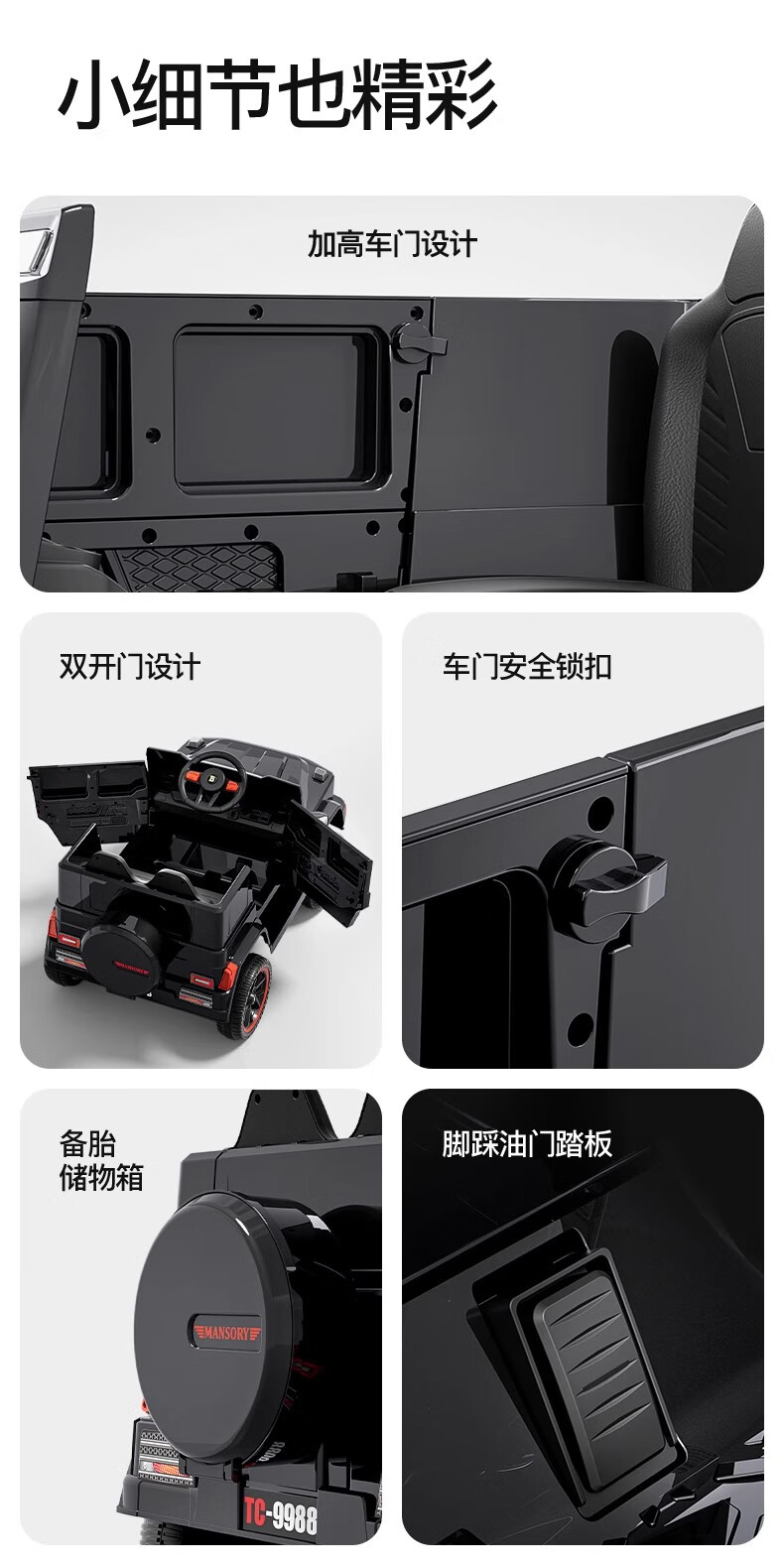 小细节也精彩

加高车门设计

双开门设计

车门安全锁扣

备胎
储物箱

MANSORY

TC-9988

脚踩油门踏板