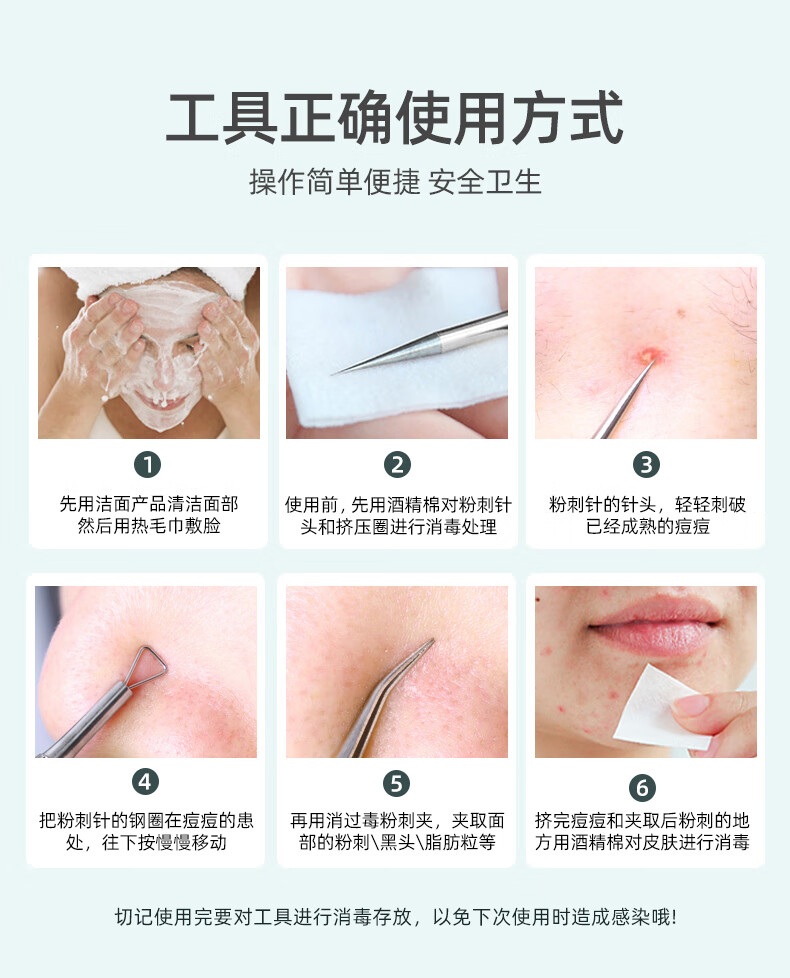 工具正确使用方式

操作简单便捷 安全卫生

1

先用洁面产品清洁面部然后用热毛巾敷脸

2

使用前，先用酒精棉对粉刺针头和挤压圈进行消毒处理

3

粉刺针的针头，轻轻刺破已经成熟的痘痘

4

把粉刺针的钢圈在痘痘的患处，往下按慢慢移动

5

再用消过毒粉刺夹，夹取面部的粉刺\黑头\脂肪粒等

6

挤完痘痘和夹取后粉刺的地方用酒精棉对皮肤进行消毒

切记使用完要对工具进行消毒存放，以免下次使用时造成感染哦！