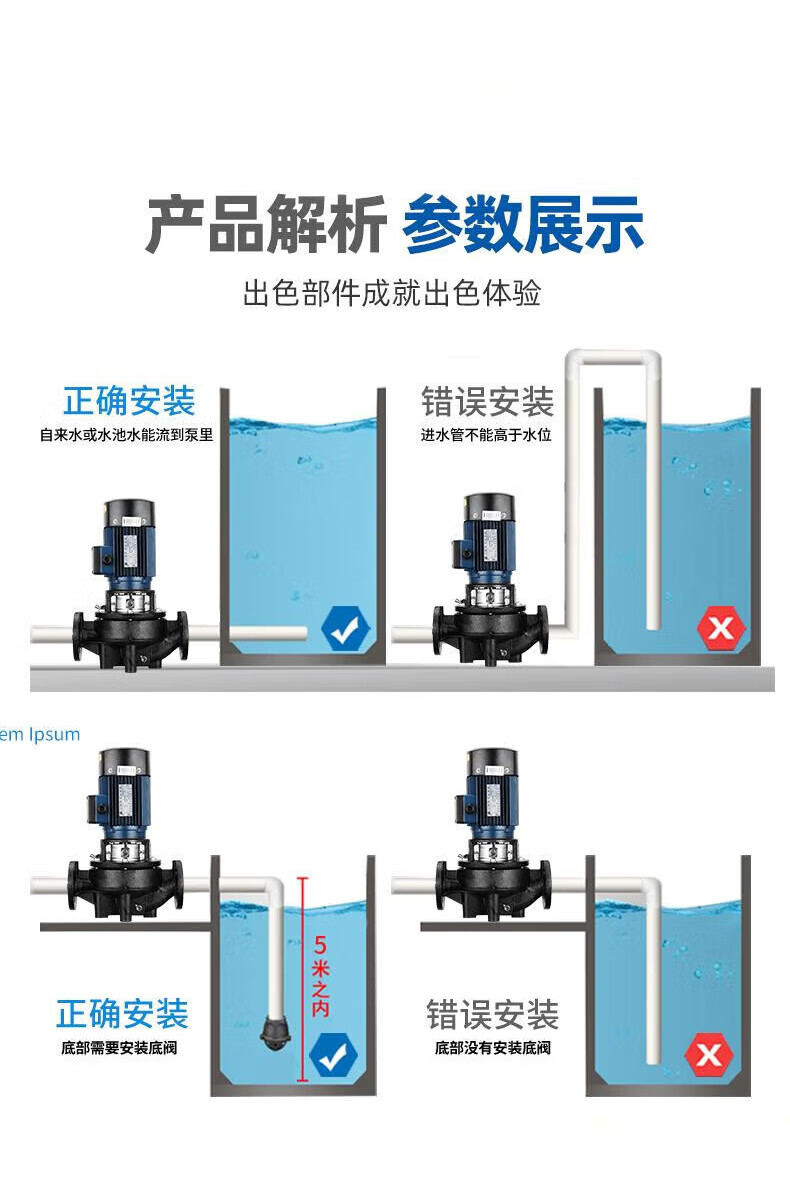 产品解析 参数展示

出色部件成就出色体验

正确安装
自来水或水池水能流到泵里

错误安装
进水管不能高于水位

em Ipsum

5米之内

正确安装
底部需要安装底阀

错误安装
底部没有安装底阀