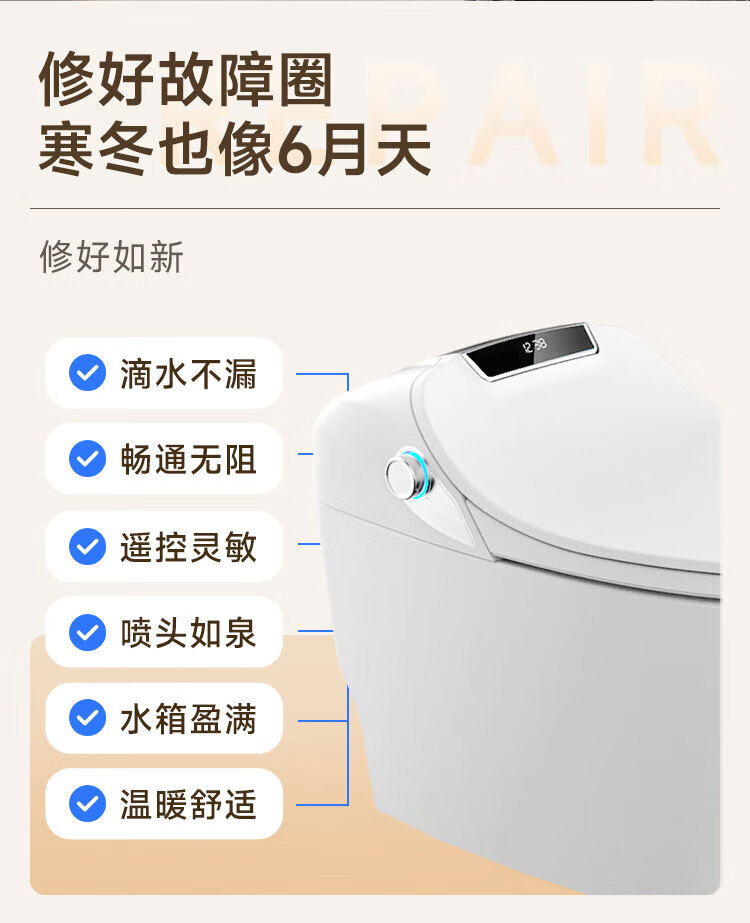 修好故障圈
寒冬也像6月天

REPAIR

修好如新

滴水不漏

畅通无阻

遥控灵敏

喷头如泉

水箱盈满

温暖舒适

12:38