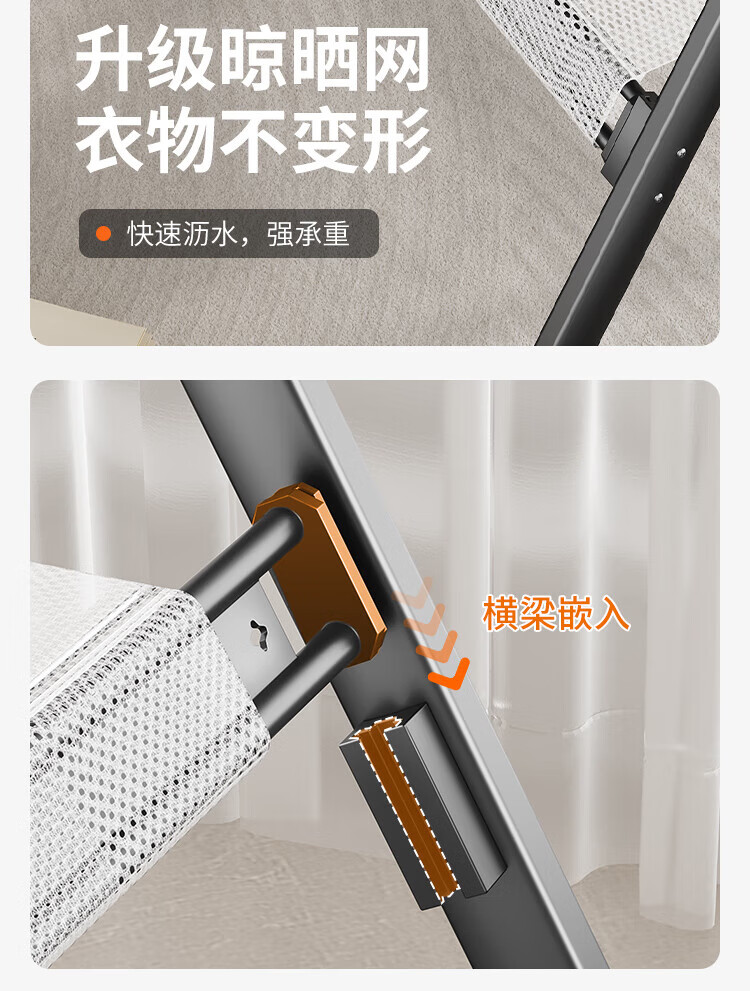 升级晾晒网
衣物不变形

快速沥水，强承重

横梁嵌入