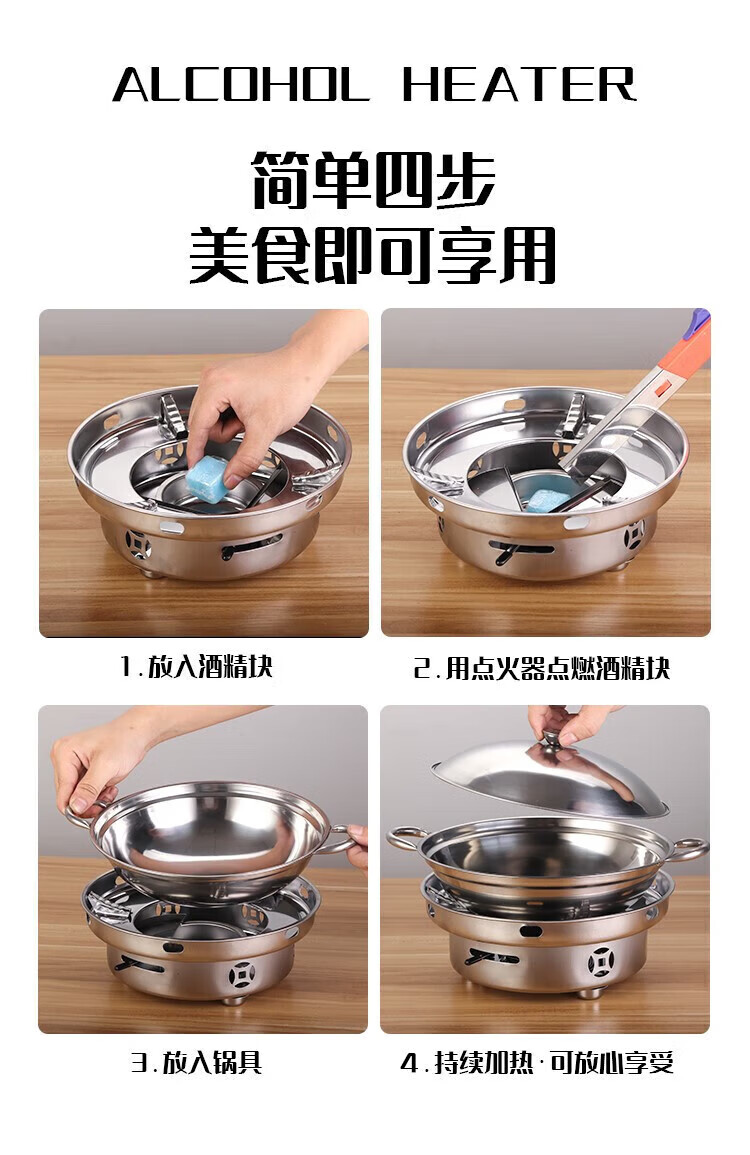 ALCOHOL HEATER

简单四步
美食即可享用

1.放入酒精块

2.用点火器点燃酒精块

3.放入锅具

4.持续加热·可放心享受