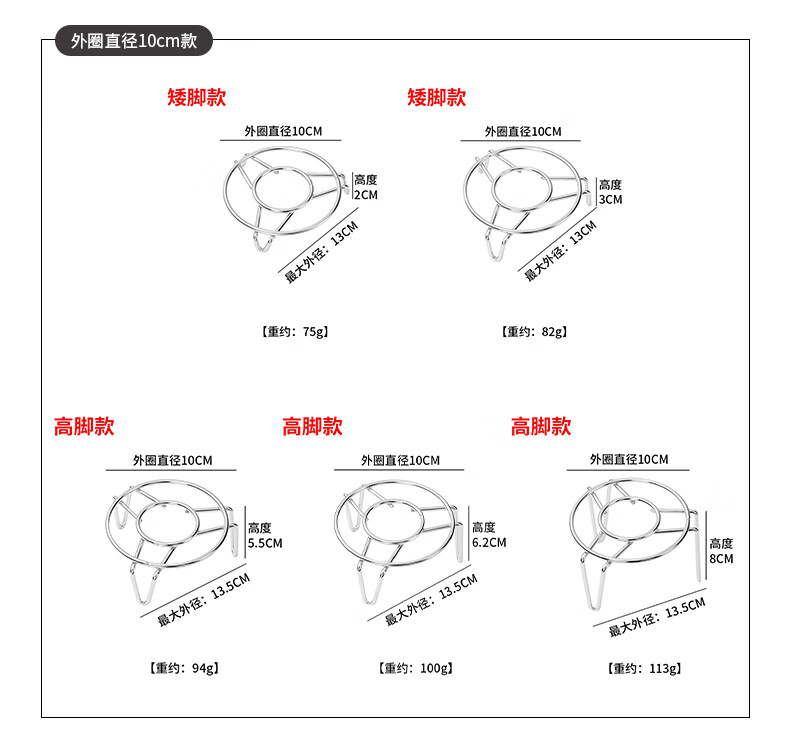 外圈直径10cm款

矮脚款

外圈直径10CM

高度 2CM

最大外径：13CM

【重约：75g】

矮脚款

外圈直径10CM

高度 3CM

最大外径：13CM

【重约：82g】

高脚款

外圈直径10CM

高度 5.5CM

最大外径：13.5CM

【重约：94g】

高脚款

外圈直径10CM

高度 6.2CM

最大外径：13.5CM

【重约：100g】

高脚款

外圈直径10CM

高度 8CM

最大外径：13.5CM

【重约：113g】