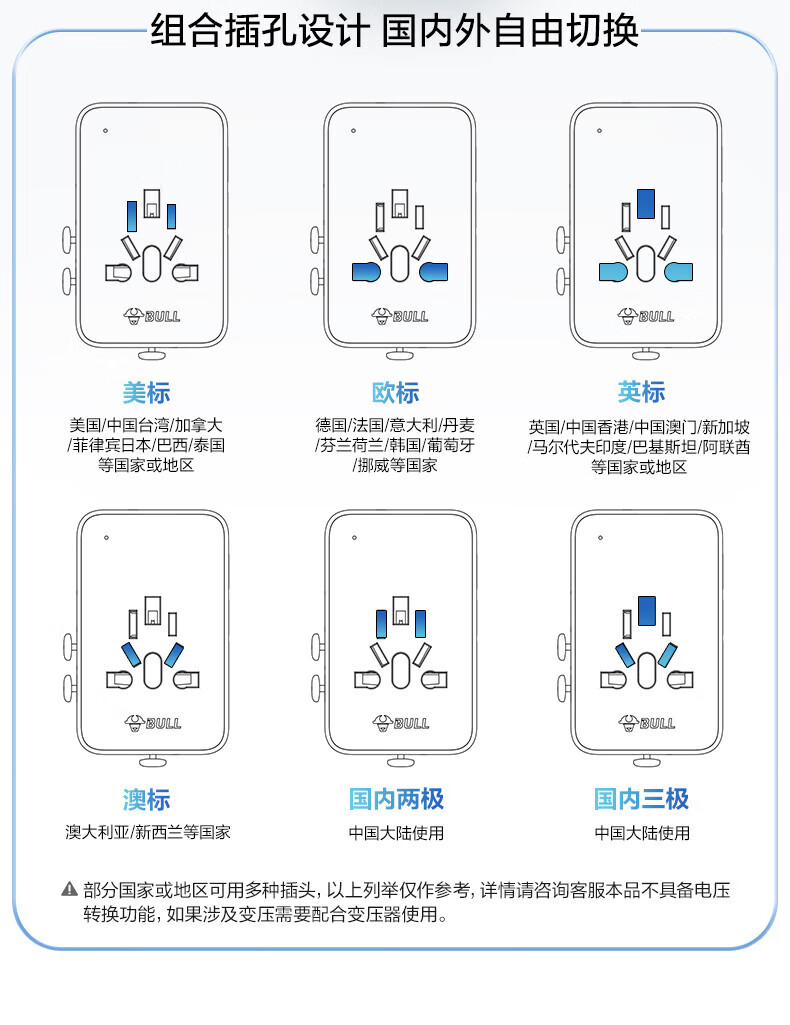 组合插孔设计 国内外自由切换

BULL

美标

美国/中国台湾/加拿大/菲律宾日本/巴西/泰国等国家或地区

BULL

欧标

德国/法国/意大利/丹麦/芬兰荷兰/韩国/葡萄牙/挪威等国家

BULL

英标

英国/中国香港/中国澳门/新加坡/马尔代夫印度/巴基斯坦/阿联酋等国家或地区

BULL

澳标

澳大利亚/新西兰等国家

BULL

国内两极

中国大陆使用

BULL

国内三极

中国大陆使用

部分国家或地区可用多种插头，以上列举仅作参考，详情请咨询客服本品不具备电压转换功能，如果涉及变压需要配合变压器使用。