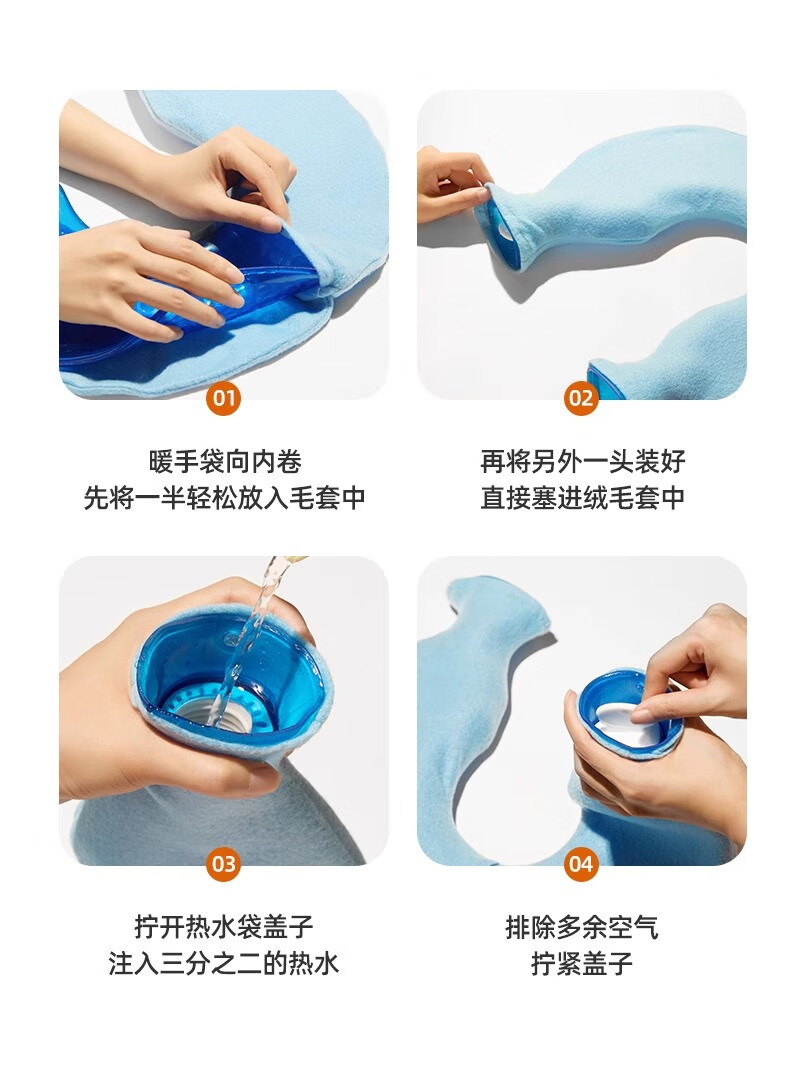 01

暖手袋向内卷
先将一半轻松放入毛套中

02

再将另外一头装好
直接塞进绒毛套中

03

拧开热水袋盖子
注入三分之二的热水

04

排除多余空气
拧紧盖子