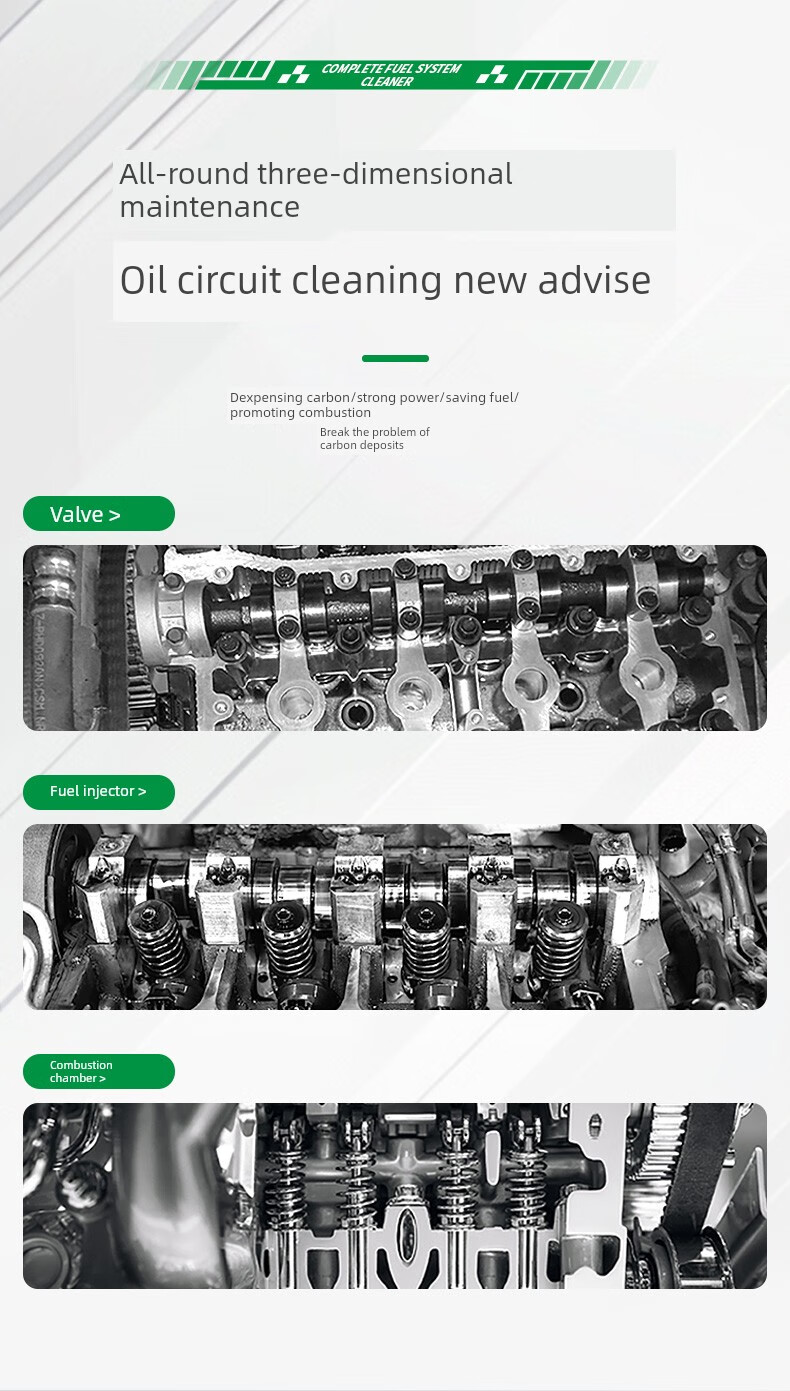 COMPLETE FUEL SYSTEM CLEANER

All-round three-dimensional maintenance

Oil circuit cleaning new advise

Dexpensing carbon/strong power/saving fuel/ promoting combustion

Break the problem of carbon deposits

Valve >

Fuel injector >

Combustion chamber >