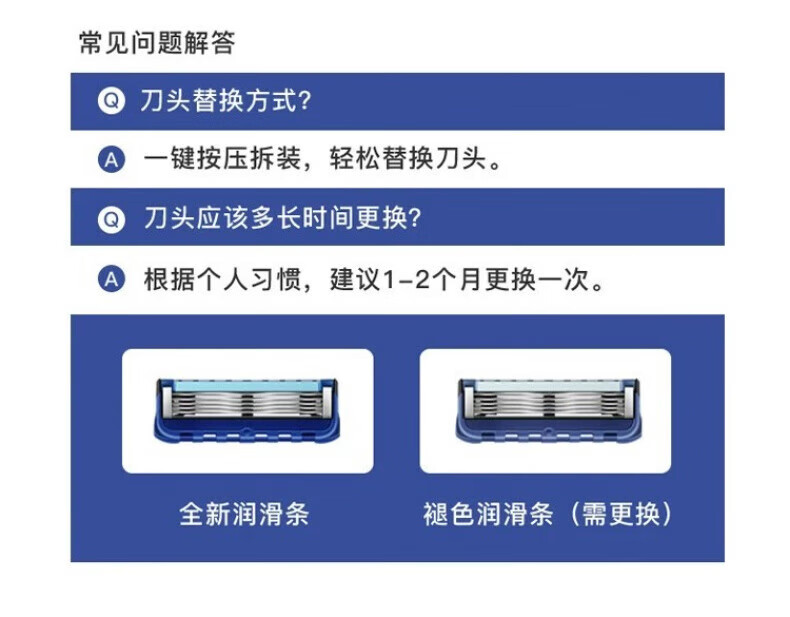 常见问题解答

Q 刀头替换方式?

A 一键按压拆装，轻松替换刀头。

Q 刀头应该多长时间更换?

A 根据个人习惯，建议1-2个月更换一次。

全新润滑条

褪色润滑条（需更换）