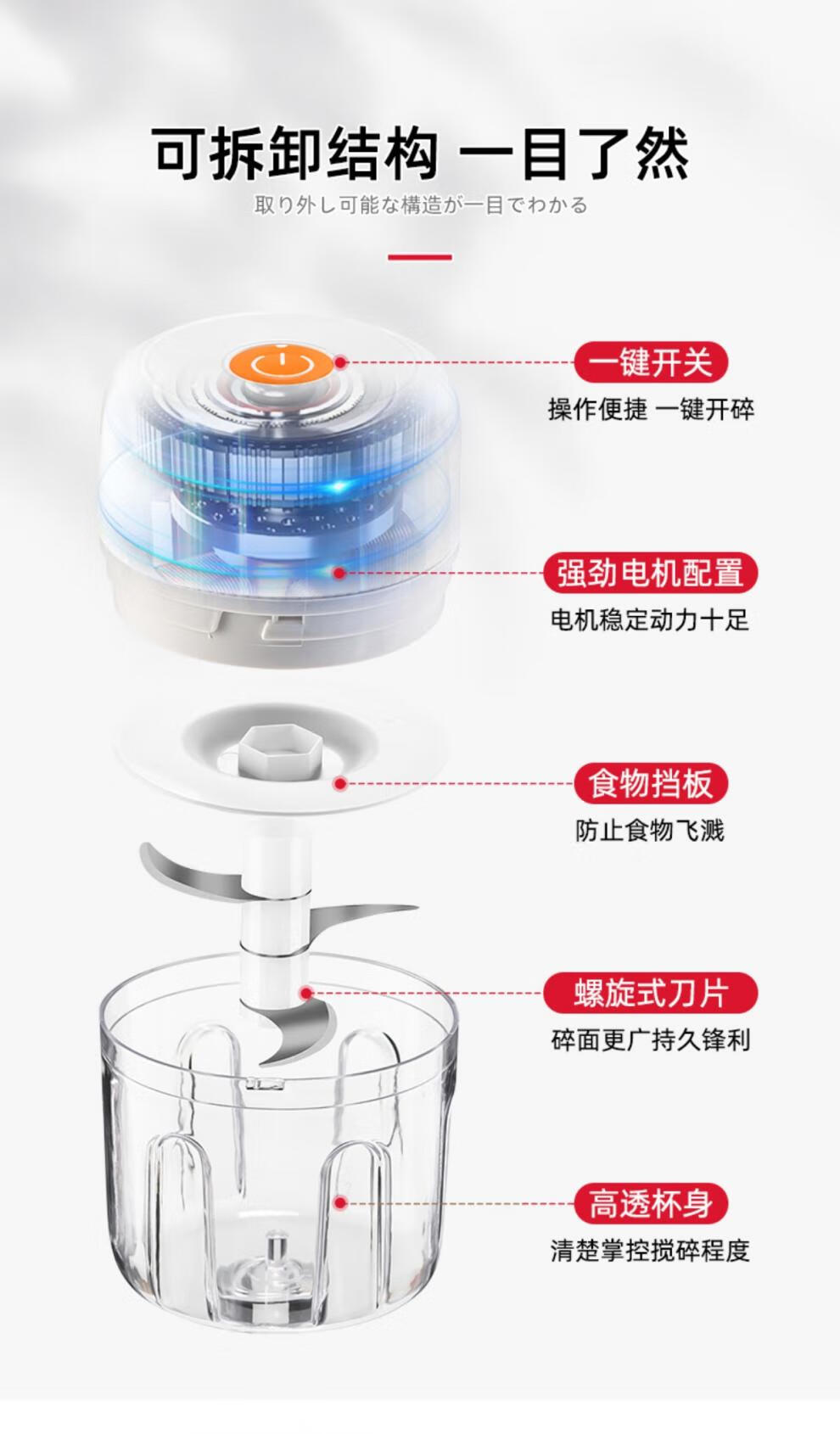 可拆卸结构 一目了然

取り外し可能な構造が一目でわかる

一键开关

操作便捷 一键开碎

强劲电机配置

电机稳定动力十足

食物挡板

防止食物飞溅

螺旋式刀片

碎面更广持久锋利

高透杯身

清楚掌控搅碎程度