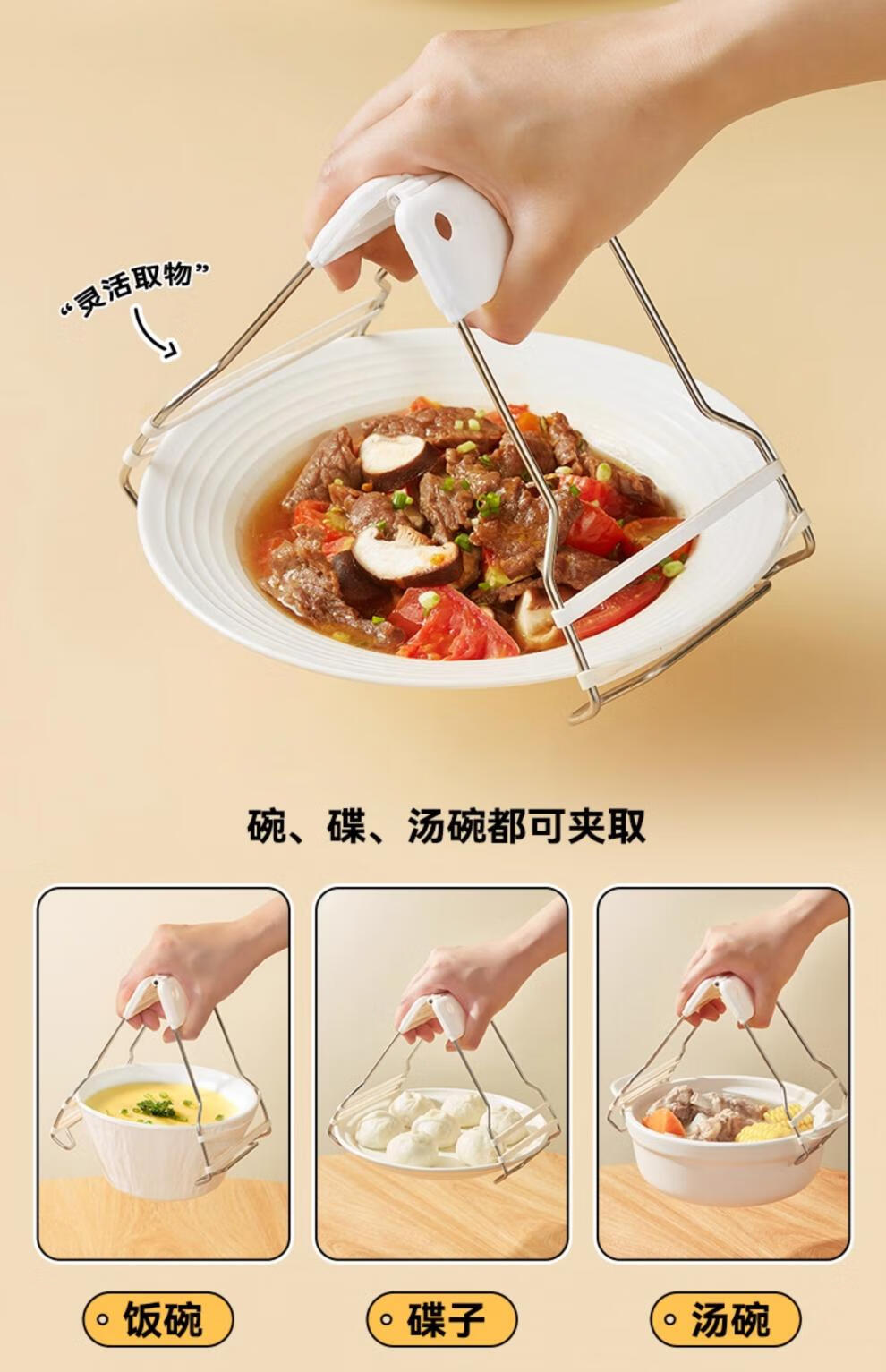 “灵活取物”

碗、碟、汤碗都可夹取

饭碗

碟子

汤碗