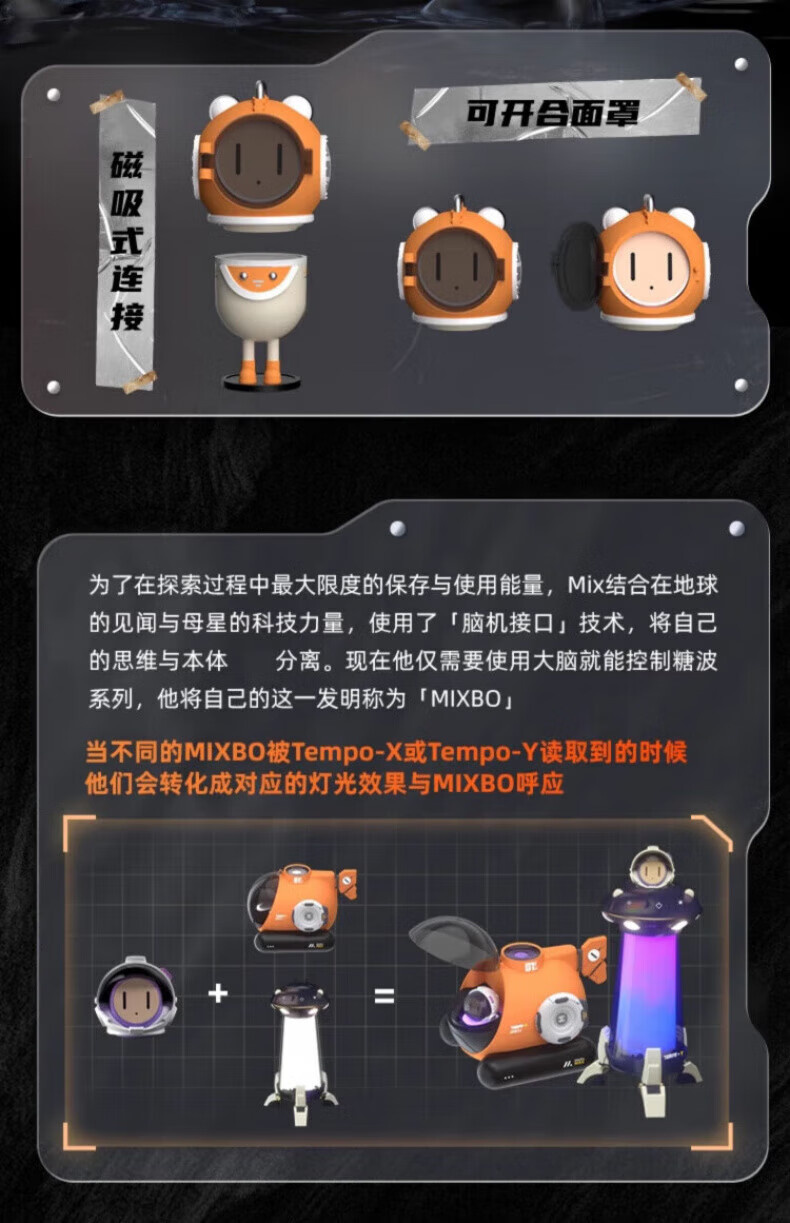 磁吸式连接

可开合面罩

为了在探索过程中最大限度的保存与使用能量，Mix结合在地球的见闻与母星的科技力量，使用了「脑机接口」技术，将自己的思维与本体 分离。现在他仅需要使用大脑就能控制糖波系列，他将自己的这一发明称为「MIXBO」

当不同的MIXBO被Tempo-X或Tempo-Y读取到的时候他们会转化成对应的灯光效果与MIXBO呼应

+

=