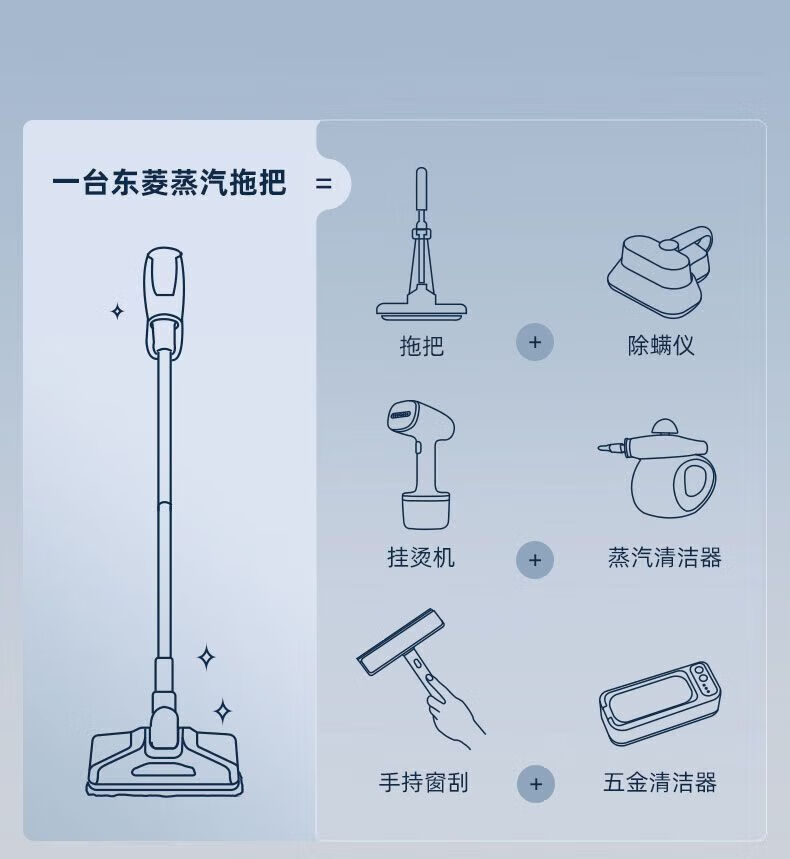 一台东菱蒸汽拖把 =

拖把 + 除螨仪

挂烫机 + 蒸汽清洁器

手持窗刮 + 五金清洁器