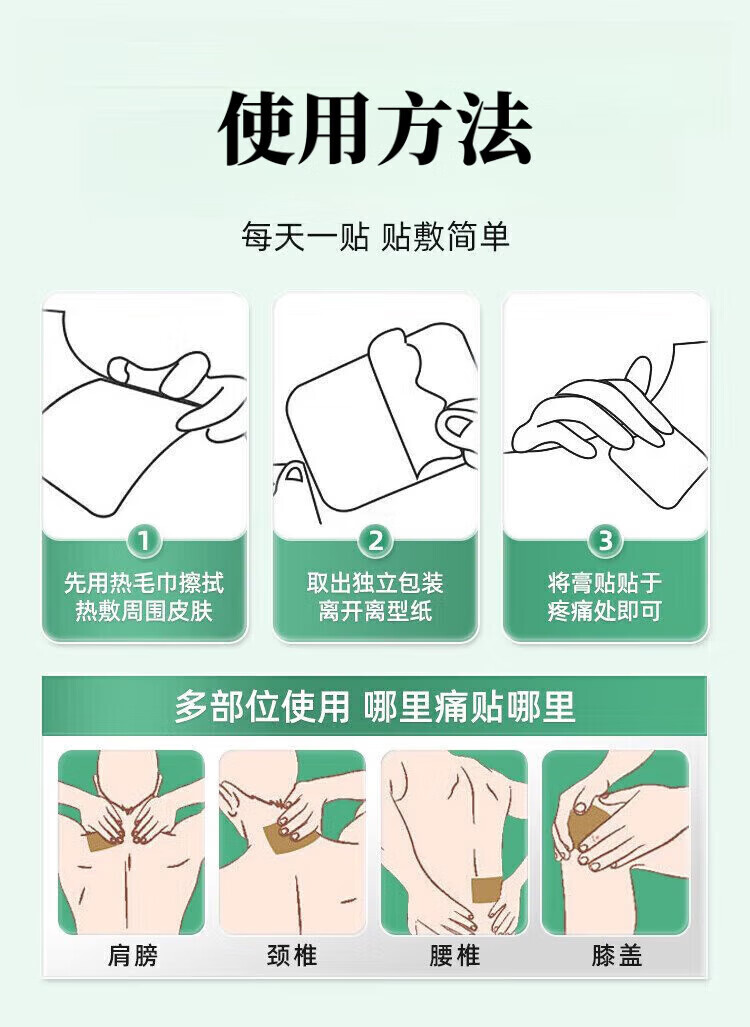 使用方法

每天一贴 贴敷简单

1
先用热毛巾擦拭
热敷周围皮肤

2
取出独立包装
离开离型纸

3
将膏贴贴于
疼痛处即可

多部位使用 哪里痛贴哪里

肩膀

颈椎

腰椎

膝盖