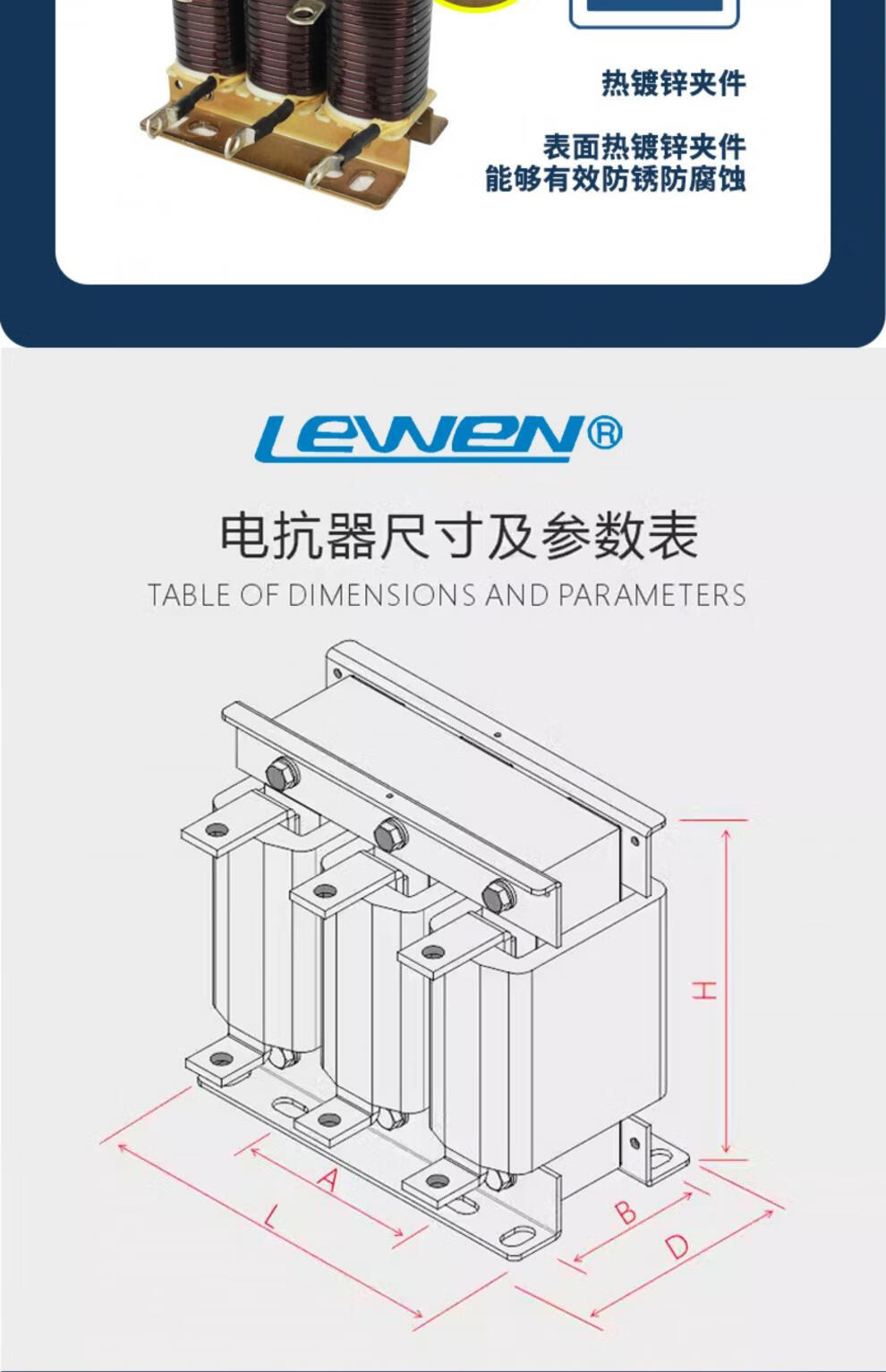 热镀锌夹件

表面热镀锌夹件
能够有效防锈防腐蚀

LEWEN®

电抗器尺寸及参数表

TABLE OF DIMENSIONS AND PARAMETERS

H

A

L

B

D