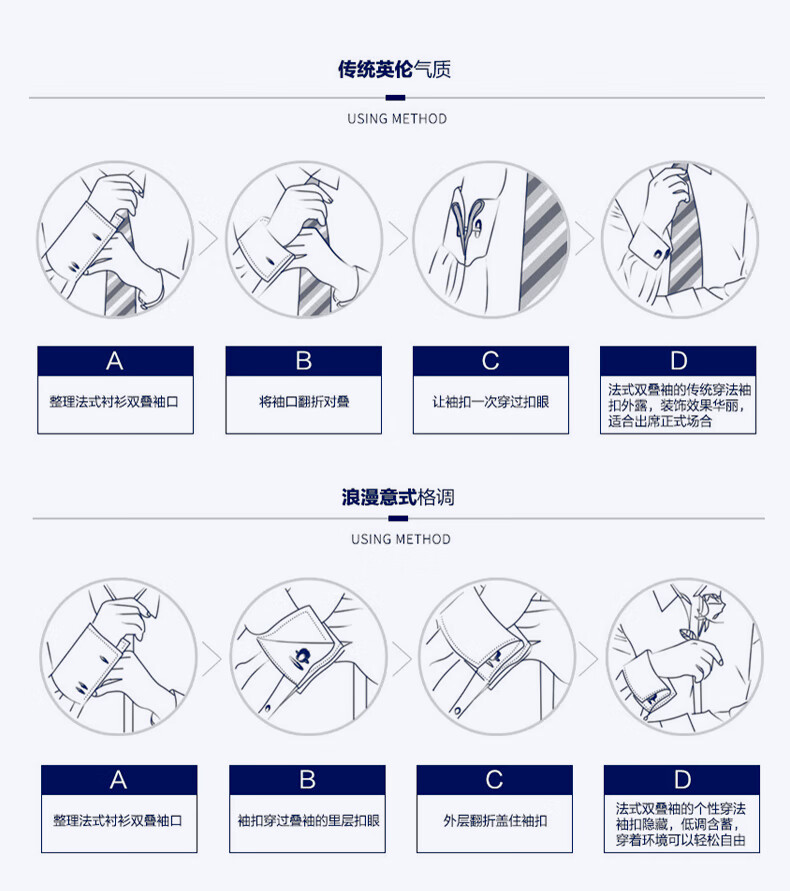 传统英伦气质

USING METHOD

A
整理法式衬衫双叠袖口

B
将袖口翻折对叠

C
让袖扣一次穿过扣眼

D
法式双叠袖的传统穿法袖扣外露，装饰效果华丽，适合出席正式场合

浪漫意式格调

USING METHOD

A
整理法式衬衫双叠袖口

B
袖扣穿过叠袖的里层扣眼

C
外层翻折盖住袖扣

D
法式双叠袖的个性穿法袖扣隐藏，低调含蓄，穿着环境可以轻松自由