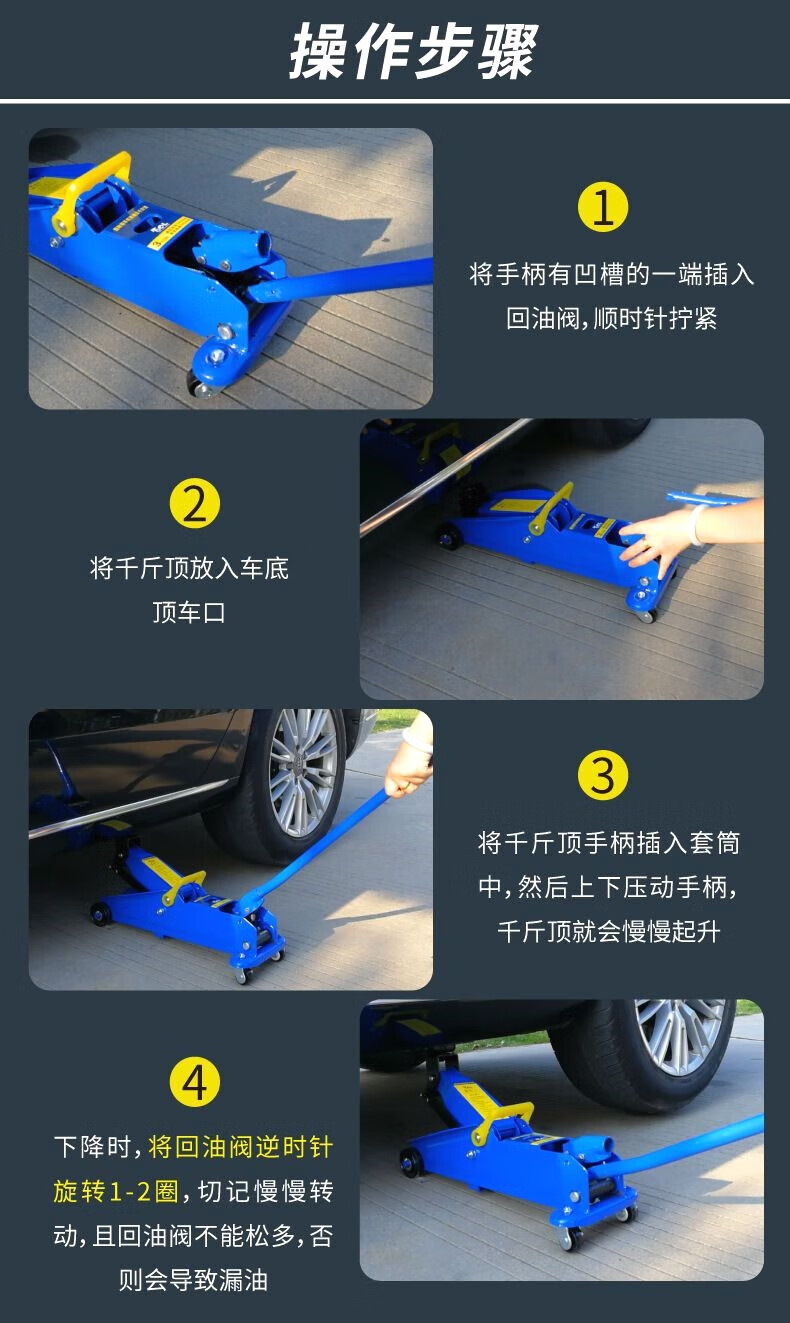 操作步骤

1

将手柄有凹槽的一端插入回油阀,顺时针拧紧

2

将千斤顶放入车底顶车口

3

将千斤顶手柄插入套筒中,然后上下压动手柄,千斤顶就会慢慢起升

4

下降时,将回油阀逆时针旋转1-2圈,切记慢慢转动,且回油阀不能松多,否则会导致漏油