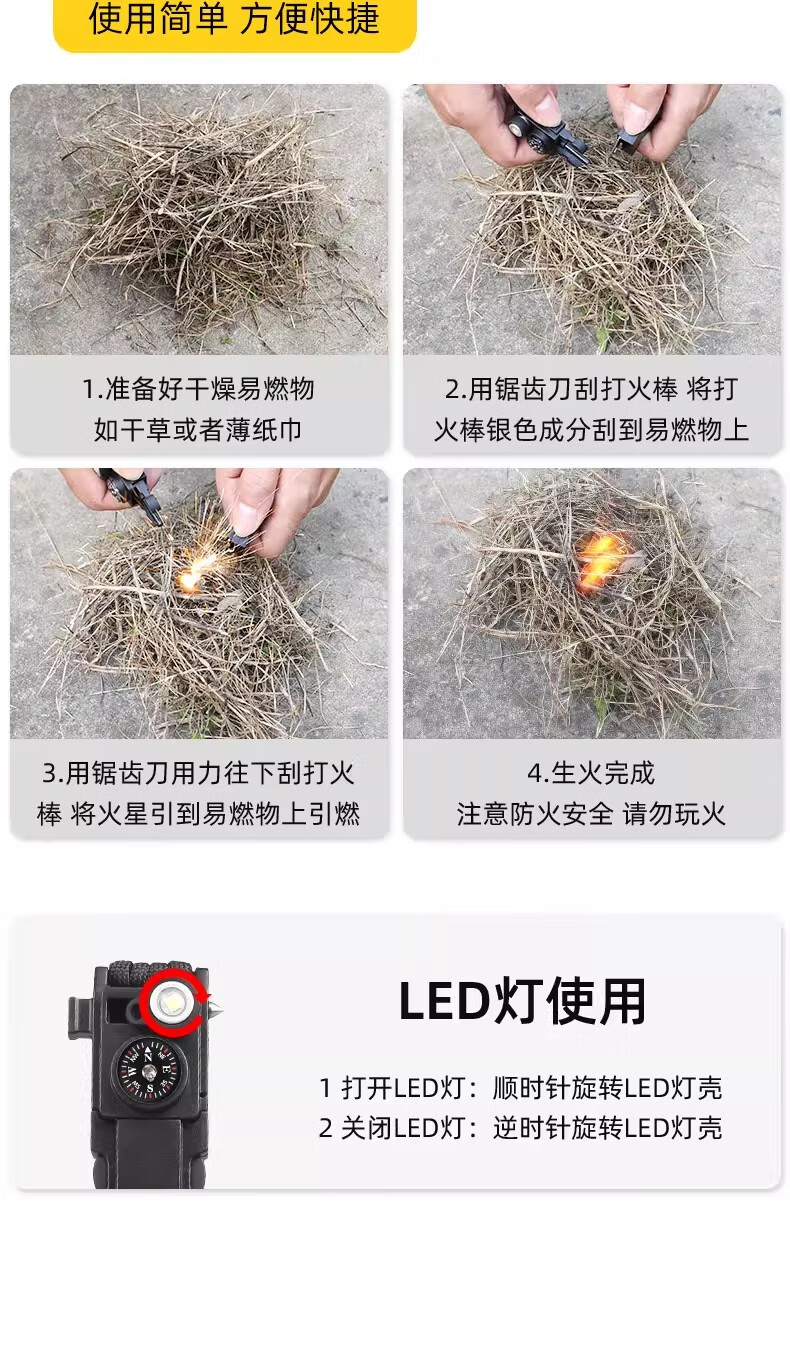 使用简单 方便快捷

1.准备好干燥易燃物
如干草或者薄纸巾

2.用锯齿刀刮打火棒 将打火棒银色成分刮到易燃物上

3.用锯齿刀用力往下刮打火棒 将火星引到易燃物上引燃

4.生火完成
注意防火安全 请勿玩火

N
E
S
W

LED灯使用

1 打开LED灯：顺时针旋转LED灯壳
2 关闭LED灯：逆时针旋转LED灯壳