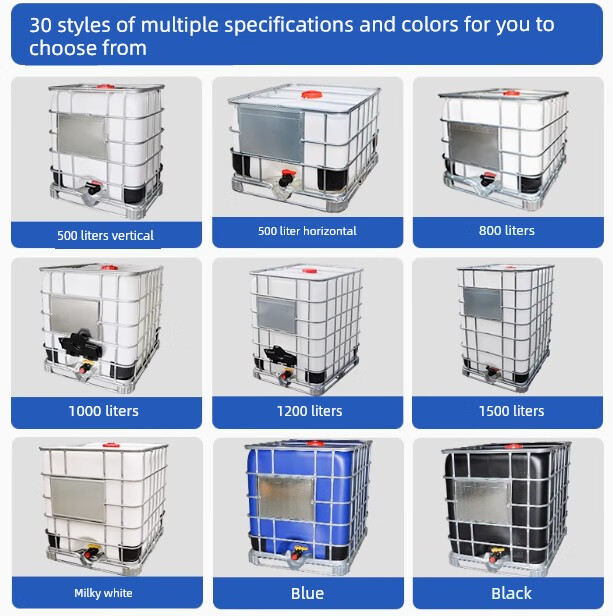 30 styles of multiple specifications and colors for you to choose from

500 liters vertical

500 liter horizontal

800 liters

1000 liters

1200 liters

1500 liters

Milky white

Blue

Black