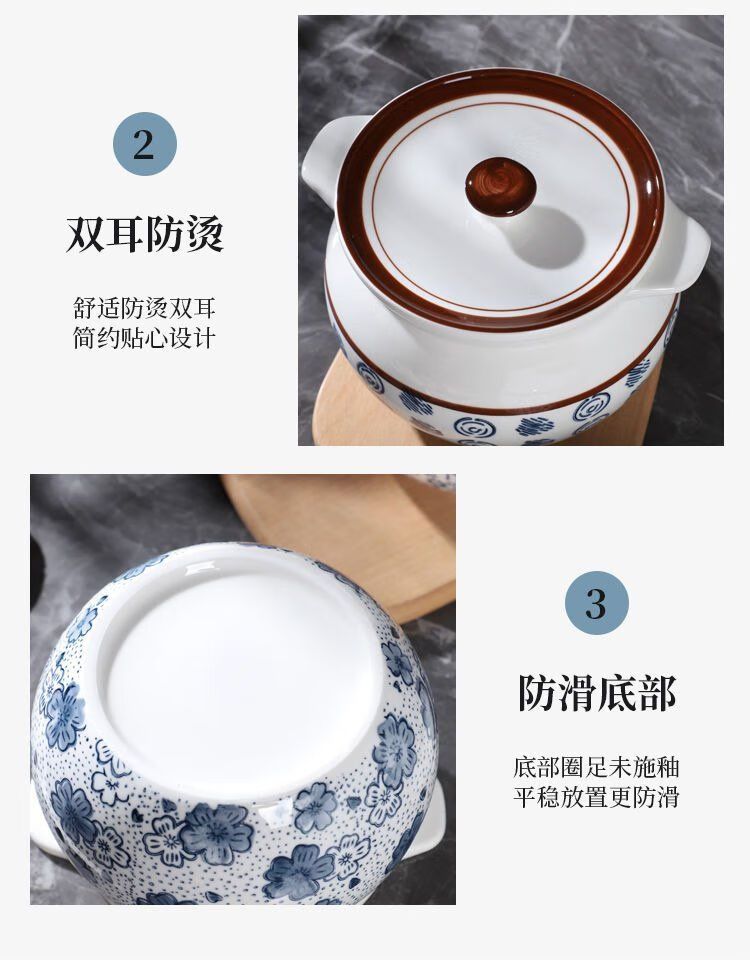 2

双耳防烫

舒适防烫双耳
简约贴心设计

3

防滑底部

底部圈足未施釉
平稳放置更防滑