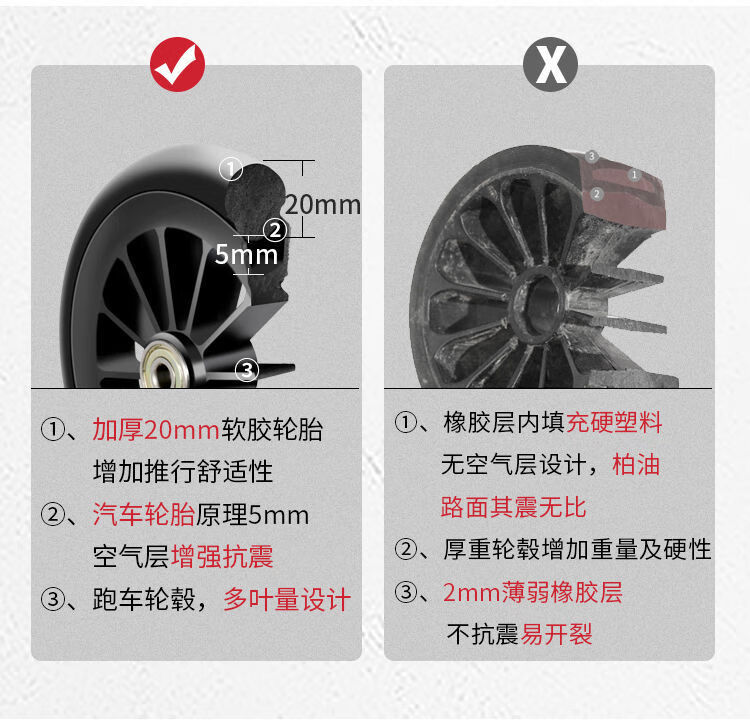 ①
20mm
②
5mm
③

①、加厚20mm软胶轮胎
增加推行舒适性
②、汽车轮胎原理5mm
空气层增强抗震
③、跑车轮毂，多叶量设计

X

③
①
②

①、橡胶层内填充硬塑料
无空气层设计，柏油
路面其震无比
②、厚重轮毂增加重量及硬性
③、2mm薄弱橡胶层
不抗震易开裂