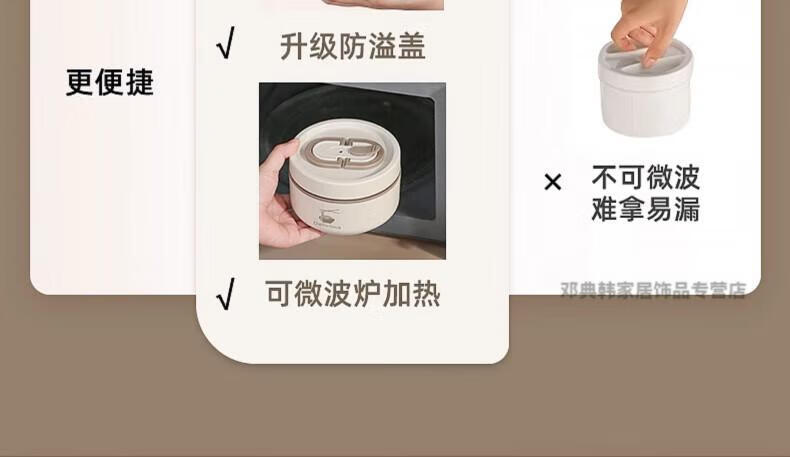 更便捷

√ 升级防溢盖

√ 可微波炉加热

× 不可微波
难拿易漏

邓典韩家居饰品专营店