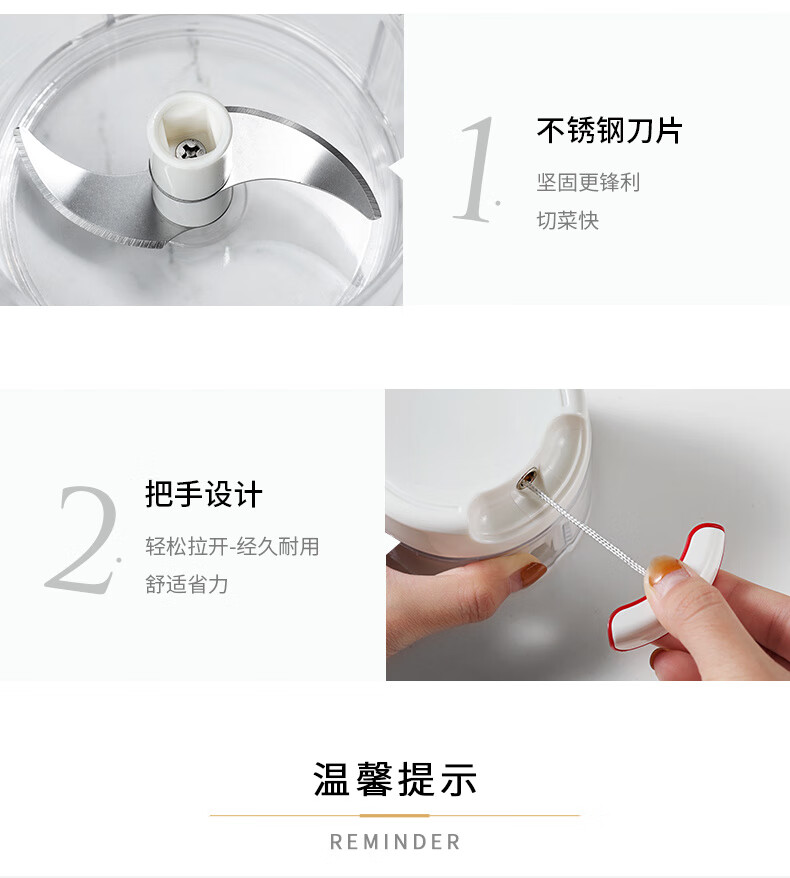 1.

不锈钢刀片

坚固更锋利
切菜快

2.

把手设计

轻松拉开-经久耐用
舒适省力

温馨提示

REMINDER