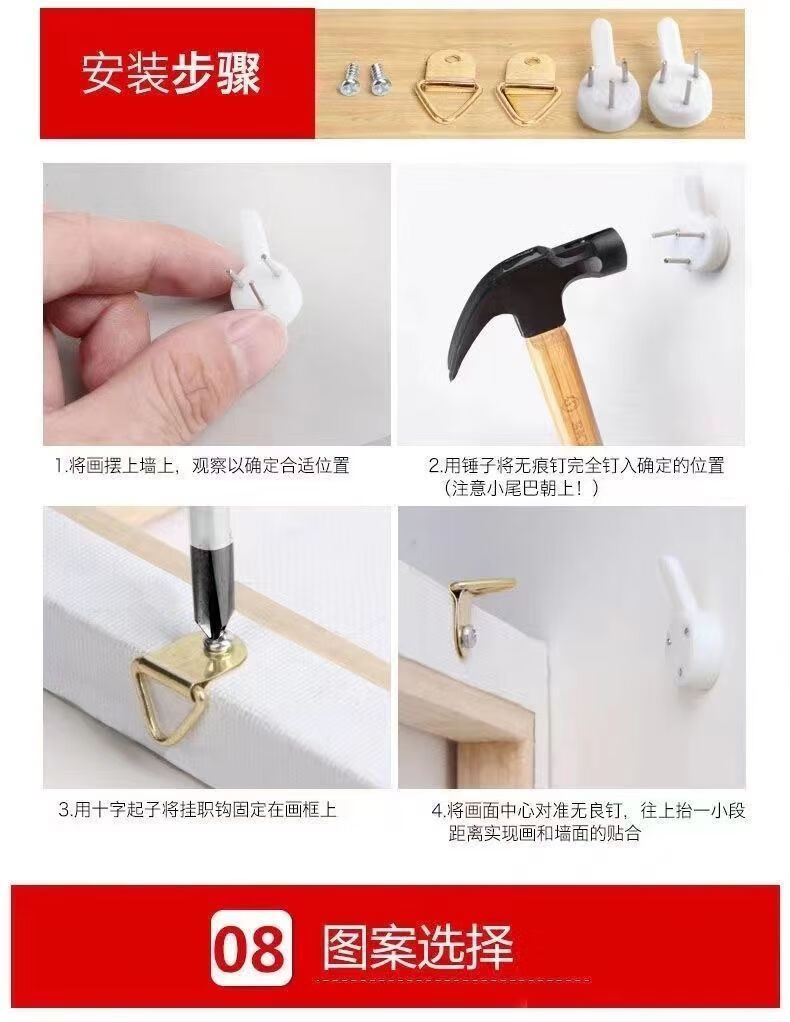 安装步骤

1.将画摆上墙上，观察以确定合适位置

2.用锤子将无痕钉完全钉入确定的位置（注意小尾巴朝上！）

3.用十字起子将挂职钩固定在画框上

4.将画面中心对准无良钉，往上抬一小段距离实现画和墙面的贴合

08 图案选择