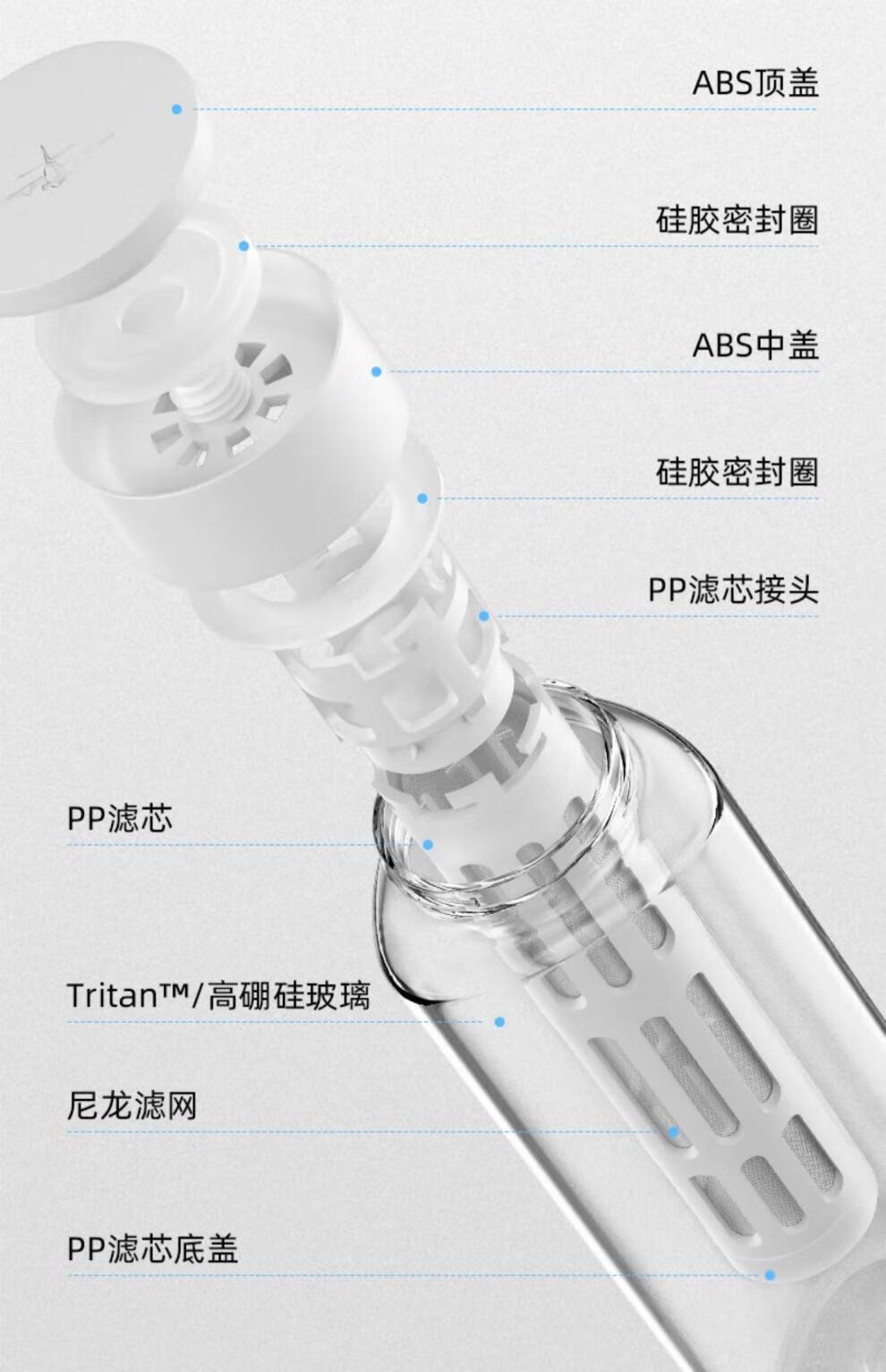 ABS顶盖

硅胶密封圈

ABS中盖

硅胶密封圈

PP滤芯接头

PP滤芯

Tritan™/高硼硅玻璃

尼龙滤网

PP滤芯底盖