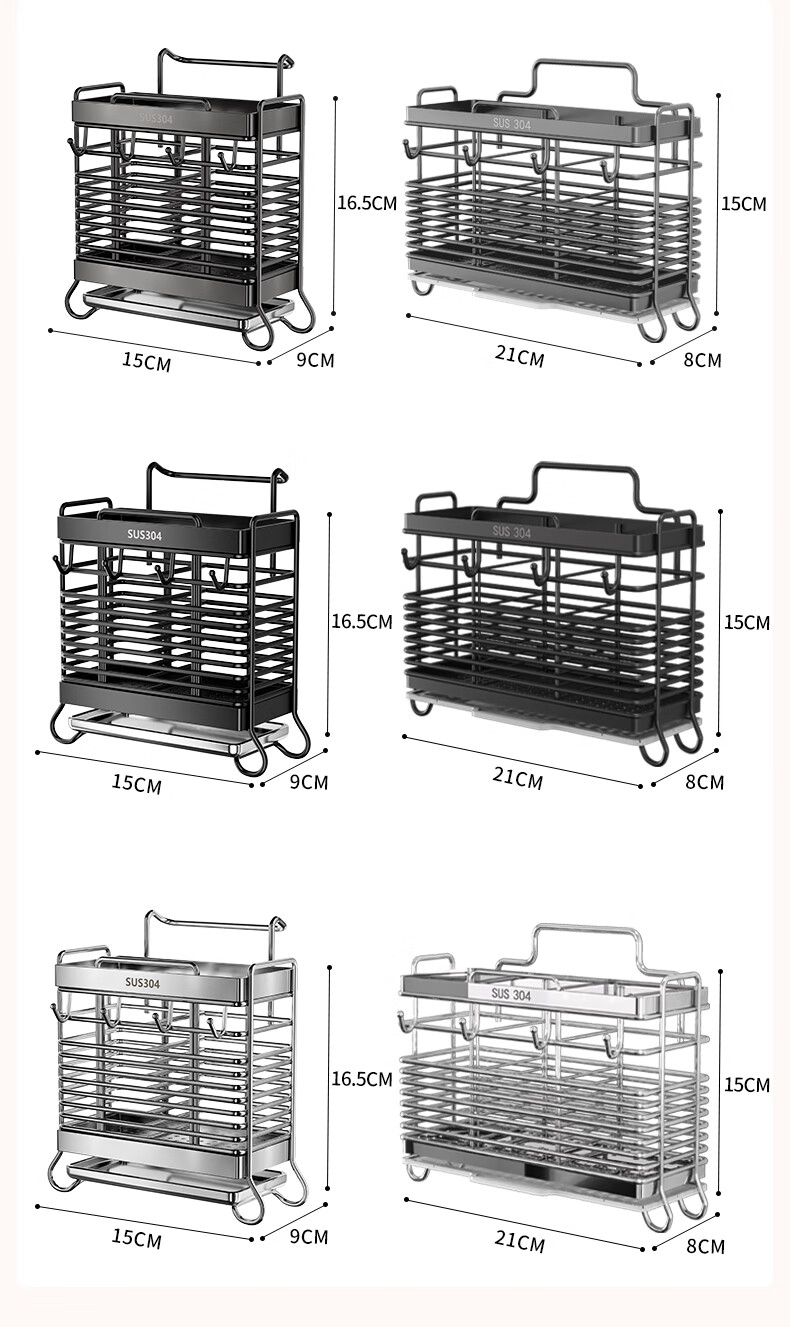 SUS304
16.5CM
15CM
9CM

SUS 304
15CM
21CM
8CM

SUS304
16.5CM
15CM
9CM

SUS 304
15CM
21CM
8CM

SUS304
16.5CM
15CM
9CM

SUS 304
15CM
21CM
8CM