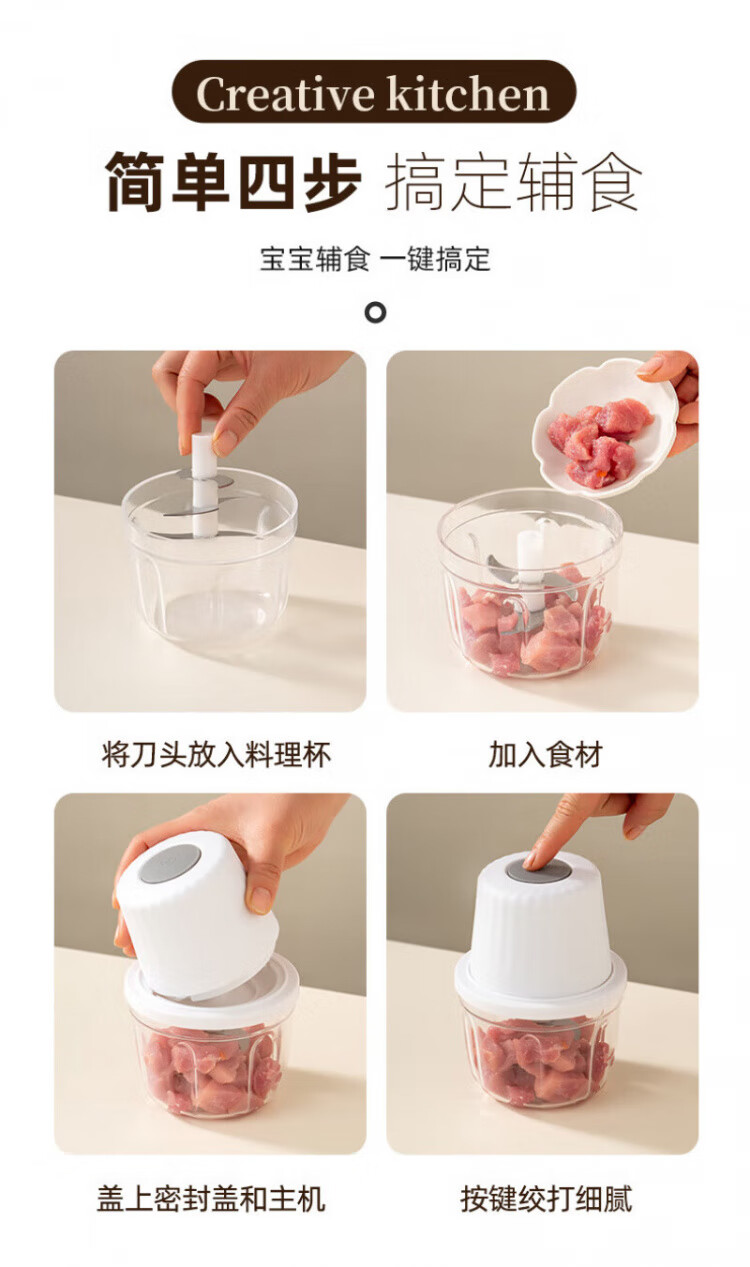 Creative kitchen

简单四步 搞定辅食

宝宝辅食 一键搞定

将刀头放入料理杯

加入食材

盖上密封盖和主机

按键绞打细腻