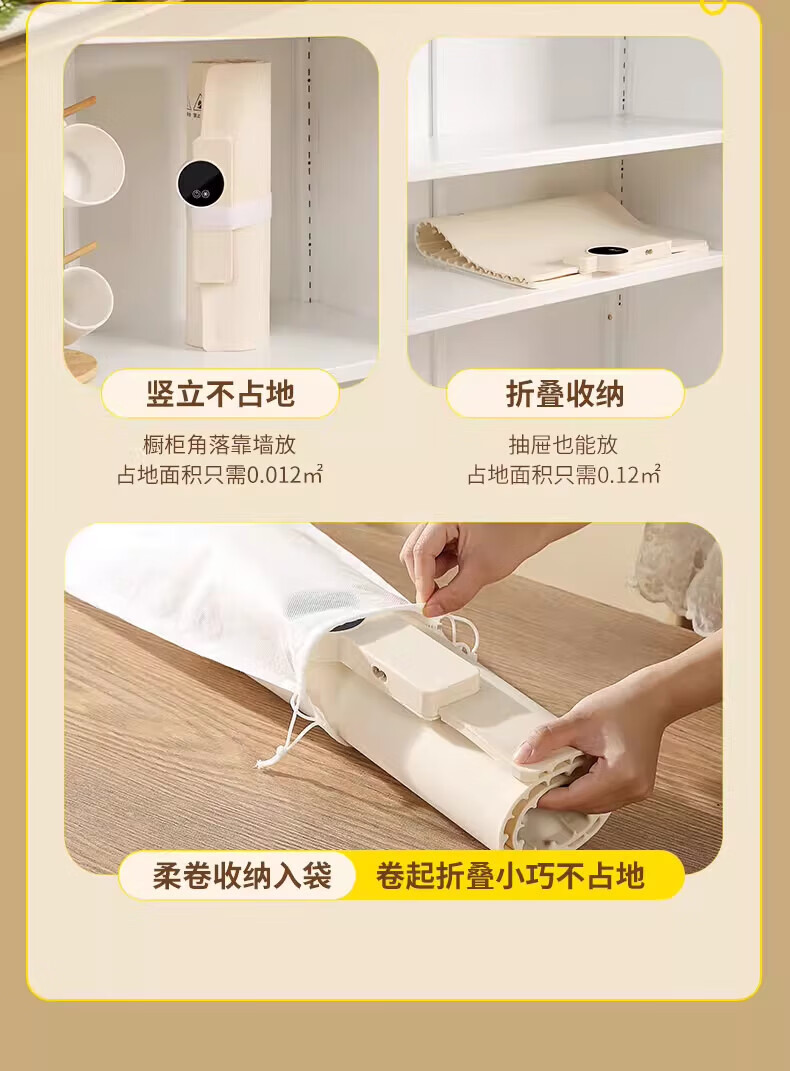 竖立不占地

橱柜角落靠墙放
占地面积只需0.012㎡

折叠收纳

抽屉也能放
占地面积只需0.12㎡

柔卷收纳入袋

卷起折叠小巧不占地