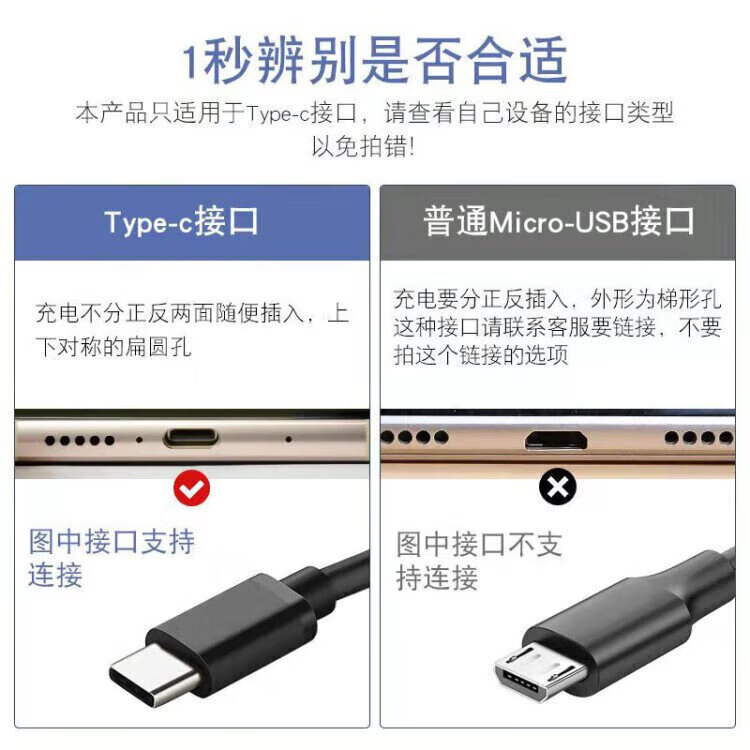 1秒辨别是否合适

本产品只适用于Type-c接口，请查看自己设备的接口类型以免拍错!

Type-c接口

充电不分正反两面随便插入，上下对称的扁圆孔

图中接口支持连接

普通Micro-USB接口

充电要分正反插入，外形为梯形孔这种接口请联系客服要链接，不要拍这个链接的选项

图中接口不支持连接