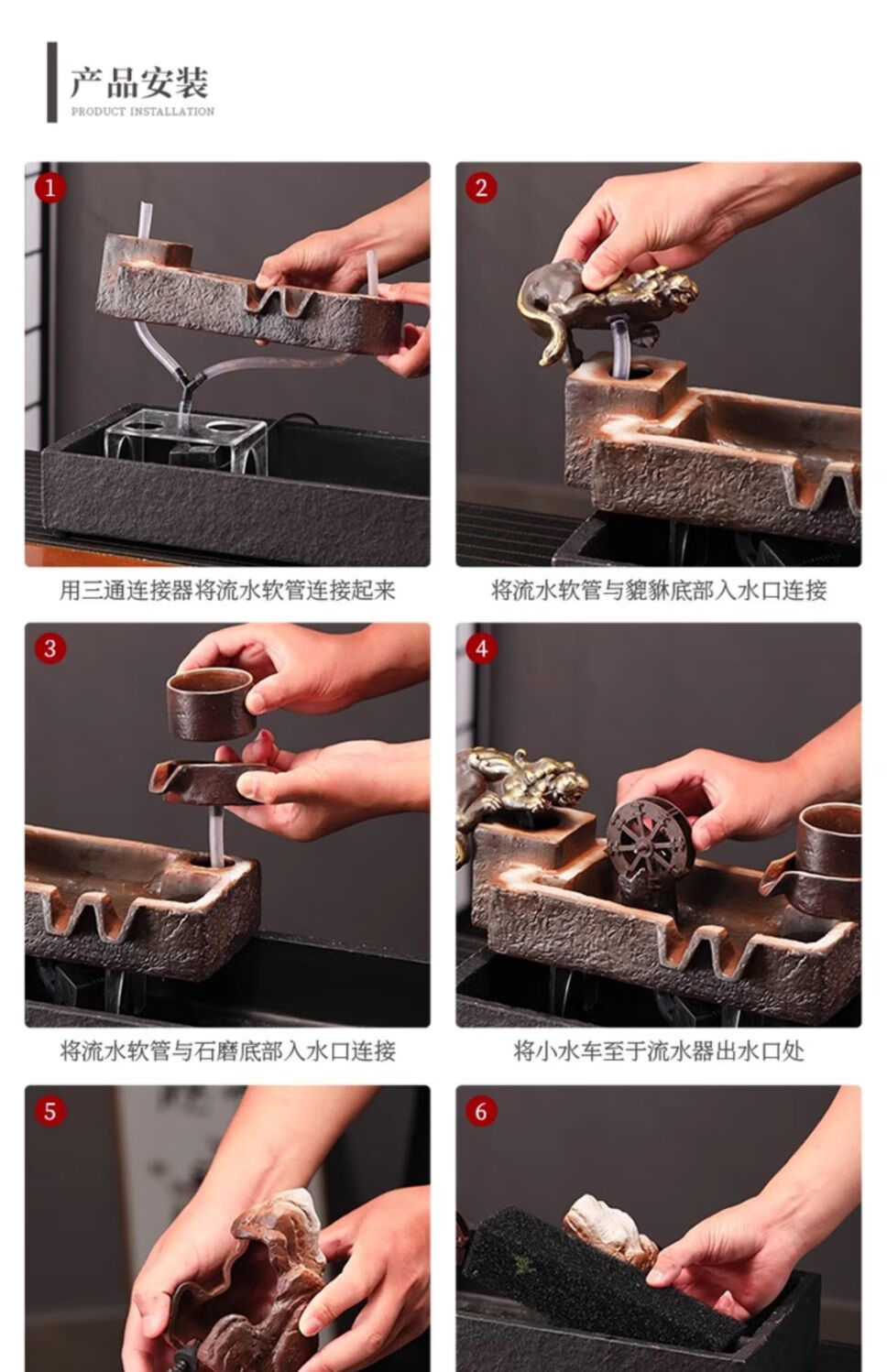 产品安装
PRODUCT INSTALLATION

1
用三通连接器将流水软管连接起来

2
将流水软管与貔貅底部入水口连接

3
将流水软管与石磨底部入水口连接

4
将小水车至于流水器出水口处

5

6