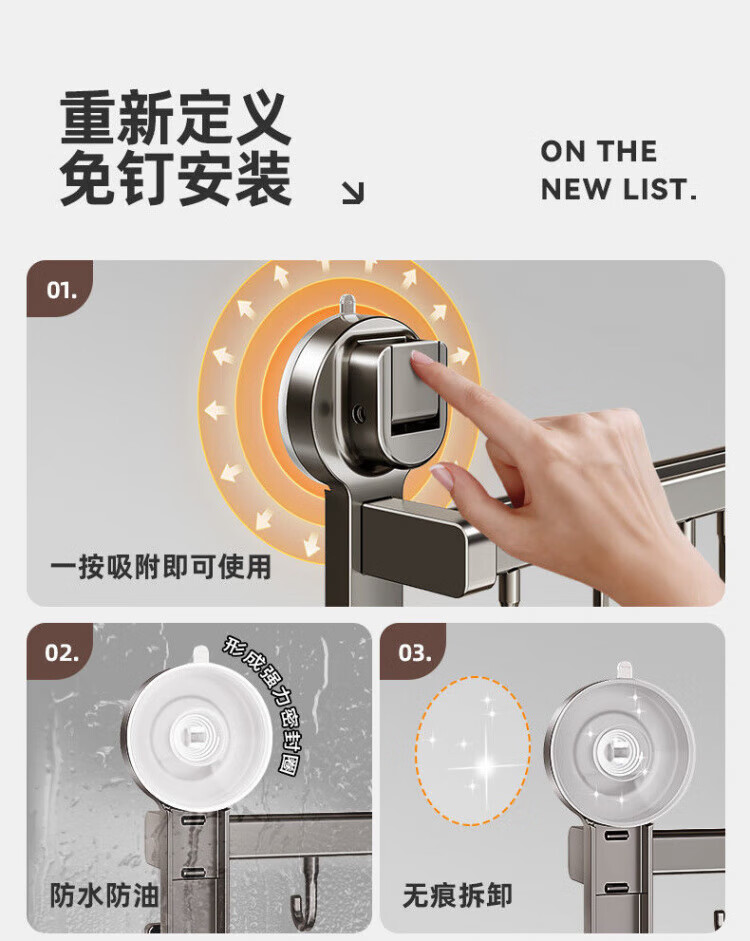 重新定义
免钉安装

ON THE
NEW LIST.

01.

一按吸附即可使用

02.

形成强力密封圈

防水防油

03.

无痕拆卸