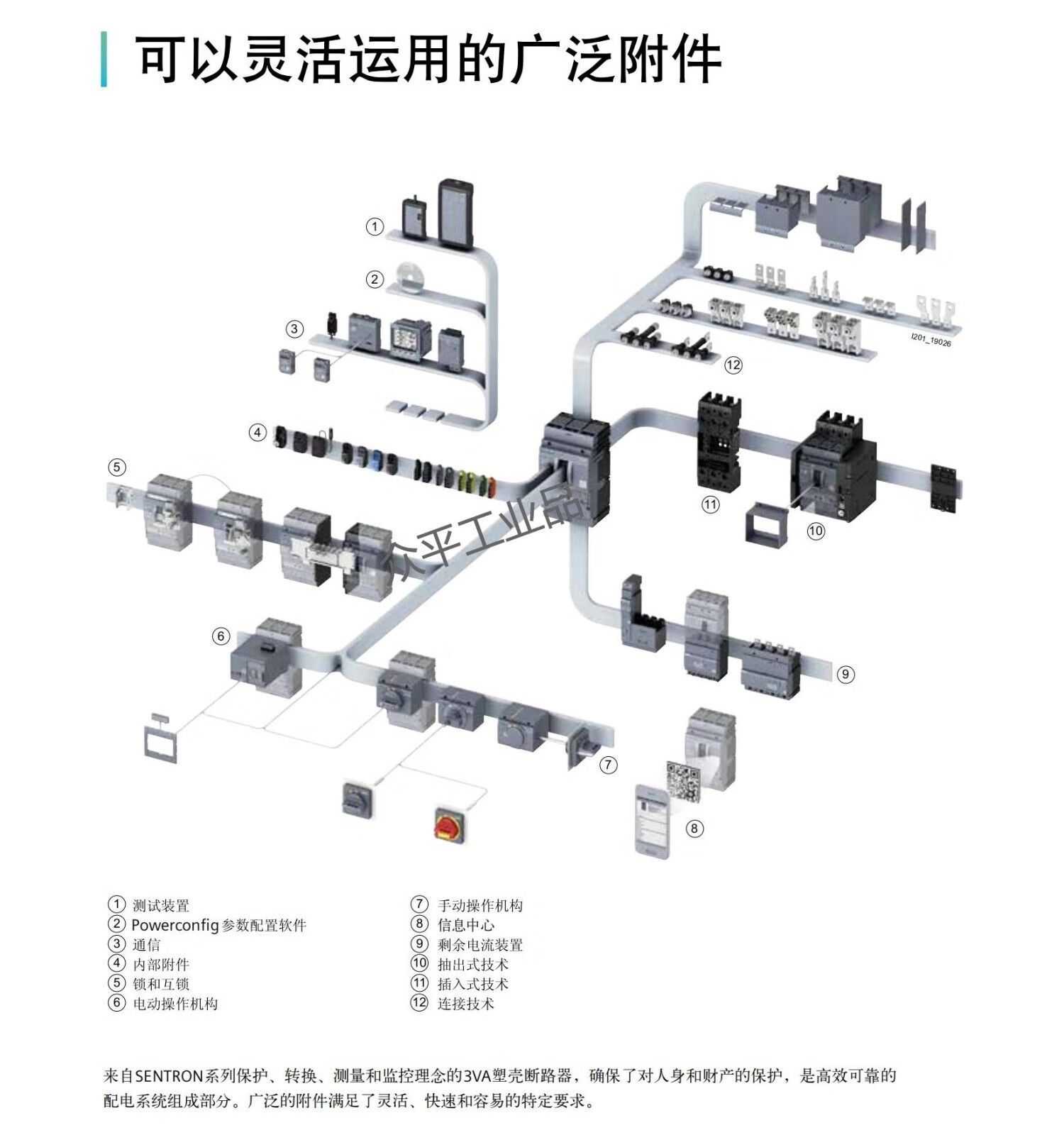 可以灵活运用的广泛附件

①
②
③
④
⑤
⑥
⑦
⑧
⑨
⑩
⑪
⑫
I201_19026

众平工业品

① 测试装置
② Powerconfig 参数配置软件
③ 通信
④ 内部附件
⑤ 锁和互锁
⑥ 电动操作机构

⑦ 手动操作机构
⑧ 信息中心
⑨ 剩余电流装置
⑩ 抽出式技术
⑪ 插入式技术
⑫ 连接技术

来自SENTRON系列保护、转换、测量和监控理念的3VA塑壳断路器，确保了对人身和财产的保护，是高效可靠的配电系统组成部分。广泛的附件满足了灵活、快速和容易的特定要求。