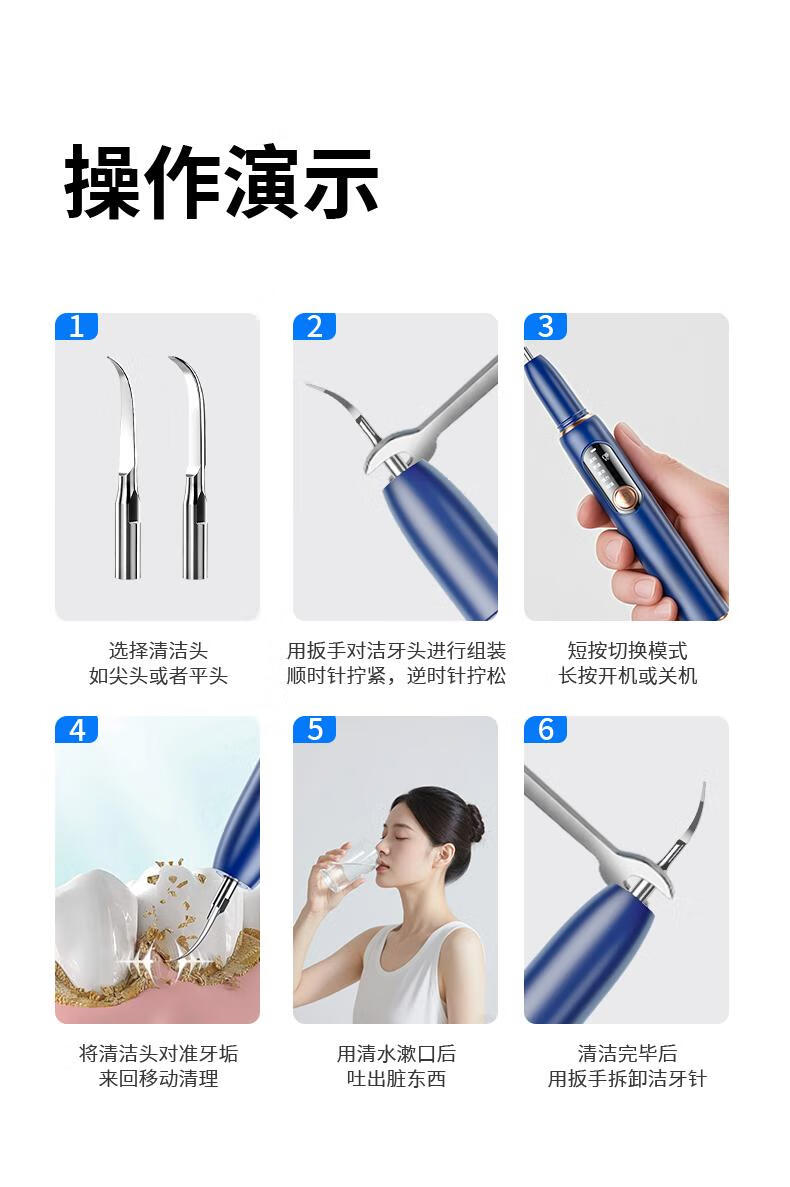 操作演示

1
选择清洁头
如尖头或者平头

2
用扳手对洁牙头进行组装
顺时针拧紧，逆时针拧松

3
短按切换模式
长按开机或关机

4
将清洁头对准牙垢
来回移动清理

5
用清水漱口后
吐出脏东西

6
清洁完毕后
用扳手拆卸洁牙针