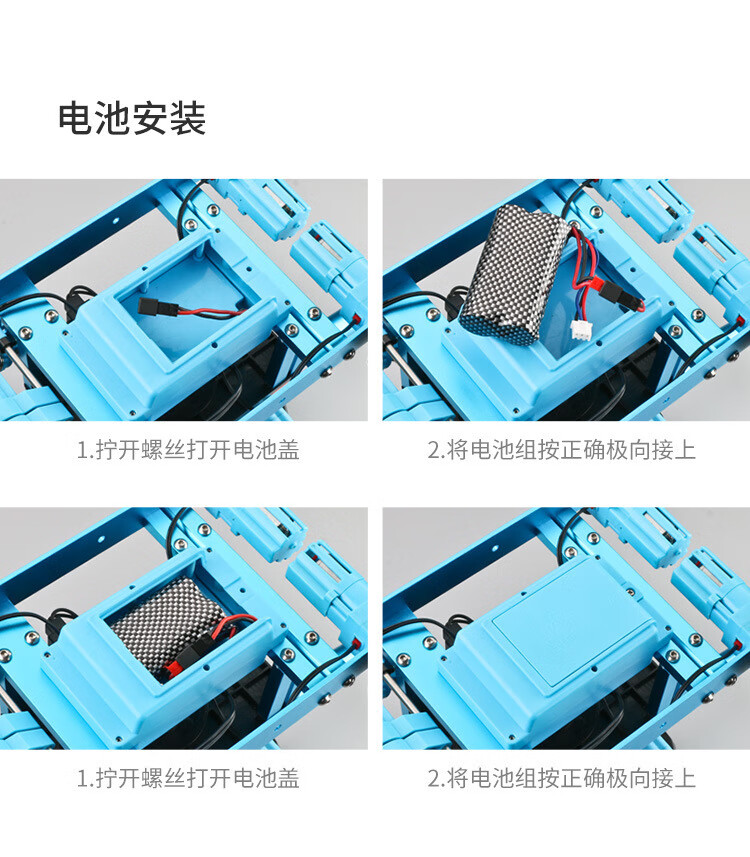 电池安装

1.拧开螺丝打开电池盖

2.将电池组按正确极向接上

1.拧开螺丝打开电池盖

2.将电池组按正确极向接上