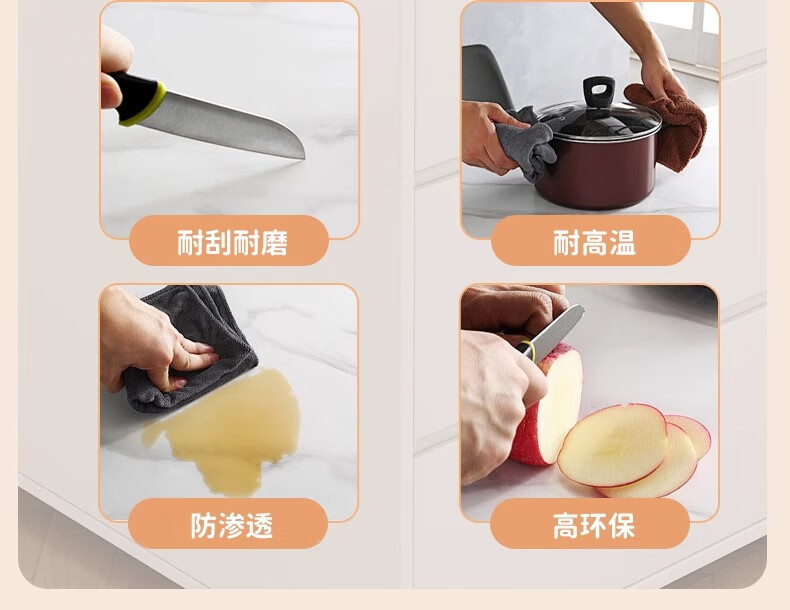 耐刮耐磨

耐高温

防渗透

高环保