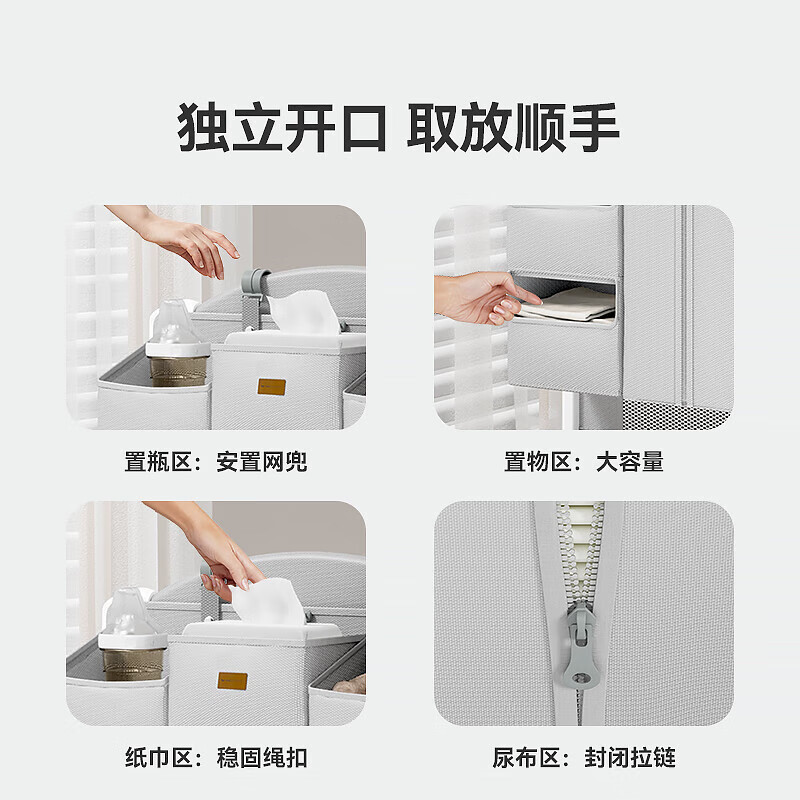 独立开口 取放顺手

置瓶区：安置网兜

置物区：大容量

纸巾区：稳固绳扣

尿布区：封闭拉链